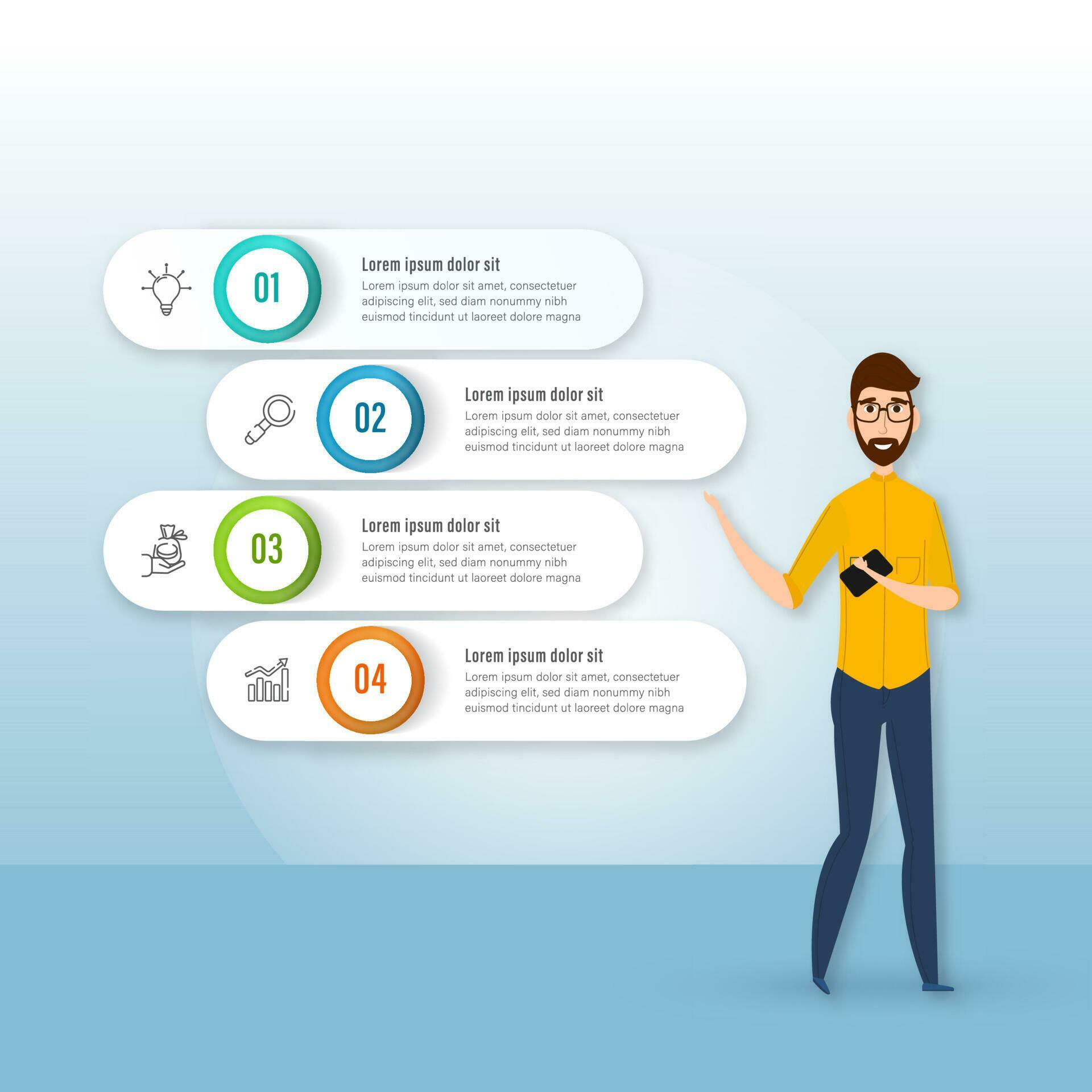 01

Lorem ipsum dolor sit

Lorem ipsum dolor sit amet, consectetuer adipiscing elit, sed diam nonummy nibh euismod tincidunt ut laoreet dolore magna

02

Lorem ipsum dolor sit

Lorem ipsum dolor sit amet, consectetuer adipiscing elit, sed diam nonummy nibh euismod tincidunt ut laoreet dolore magna

03

Lorem ipsum dolor sit

Lorem ipsum dolor sit amet, consectetuer adipiscing elit, sed diam nonummy nibh euismod tincidunt ut laoreet dolore magna

04

Lorem ipsum dolor sit

Lorem ipsum dolor sit amet, consectetuer adipiscing elit, sed diam nonummy nibh euismod tincidunt ut laoreet dolore magna