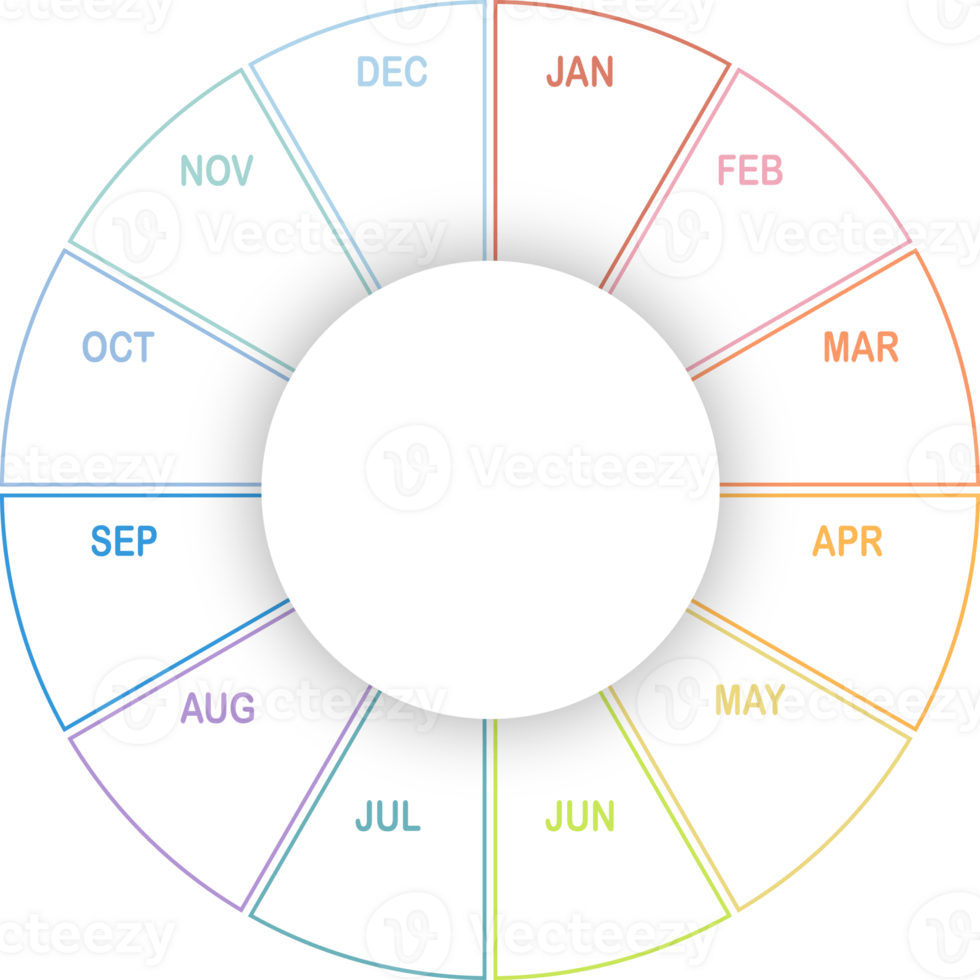 JAN
FEB
MAR
APR
MAY
JUN
JUL
AUG
SEP
OCT
NOV
DEC

Vecteezy