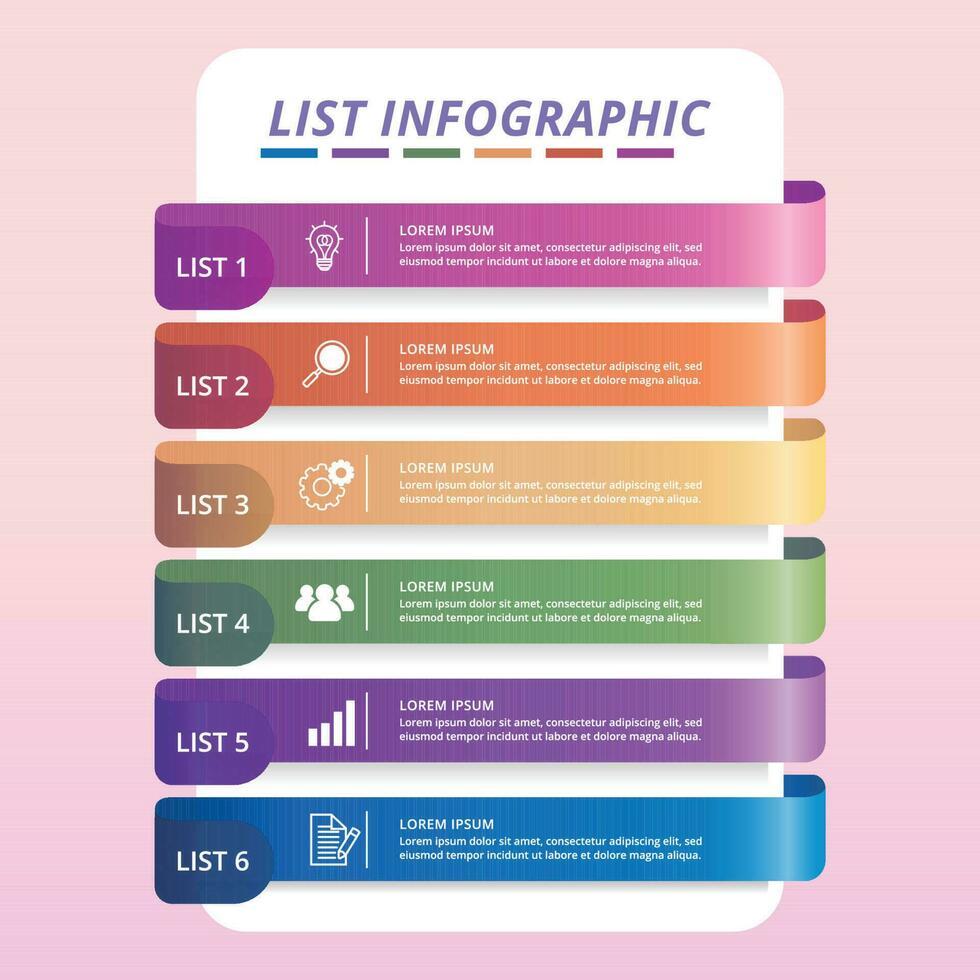 LIST INFOGRAPHIC

LIST 1
LOREM IPSUM
Lorem ipsum dolor sit amet, consectetur adipiscing elit, sed eiusmod tempor incidunt ut labore et dolore magna aliqua.

LIST 2
LOREM IPSUM
Lorem ipsum dolor sit amet, consectetur adipiscing elit, sed eiusmod tempor incidunt ut labore et dolore magna aliqua.

LIST 3
LOREM IPSUM
Lorem ipsum dolor sit amet, consectetur adipiscing elit, sed eiusmod tempor incidunt ut labore et dolore magna aliqua.

LIST 4
LOREM IPSUM
Lorem ipsum dolor sit amet, consectetur adipiscing elit, sed eiusmod tempor incidunt ut labore et dolore magna aliqua.

LIST 5
LOREM IPSUM
Lorem ipsum dolor sit amet, consectetur adipiscing elit, sed eiusmod tempor incidunt ut labore et dolore magna aliqua.

LIST 6
LOREM IPSUM
Lorem ipsum dolor sit amet, consectetur adipiscing elit, sed eiusmod tempor incidunt ut labore et dolore magna aliqua.