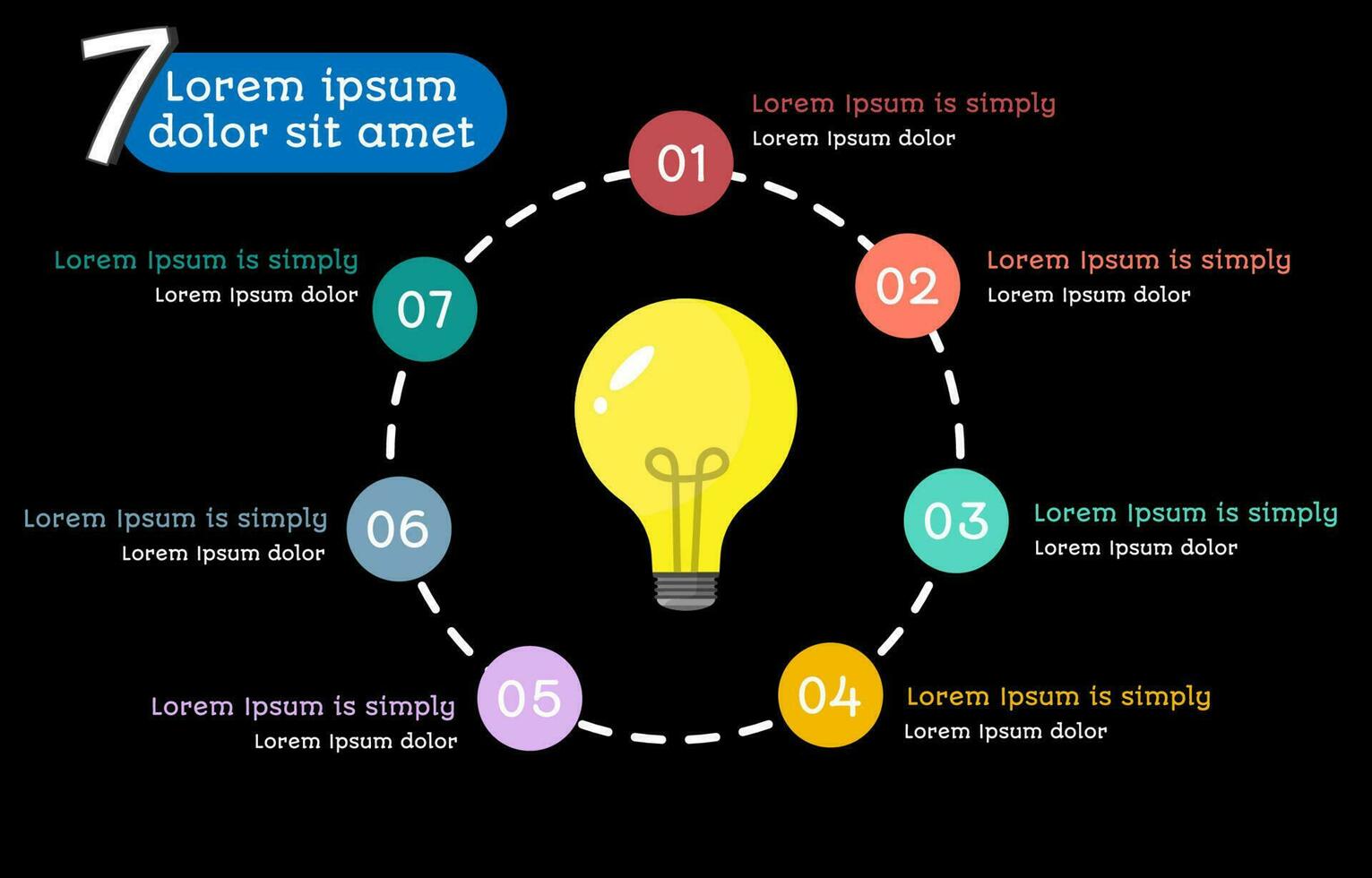 7 Lorem ipsum dolor sit amet

01
Lorem Ipsum is simply
Lorem Ipsum dolor

02
Lorem Ipsum is simply
Lorem Ipsum dolor

03
Lorem Ipsum is simply
Lorem Ipsum dolor

04
Lorem Ipsum is simply
Lorem Ipsum dolor

05
Lorem Ipsum is simply
Lorem Ipsum dolor

06
Lorem Ipsum is simply
Lorem Ipsum dolor

07
Lorem Ipsum is simply
Lorem Ipsum dolor