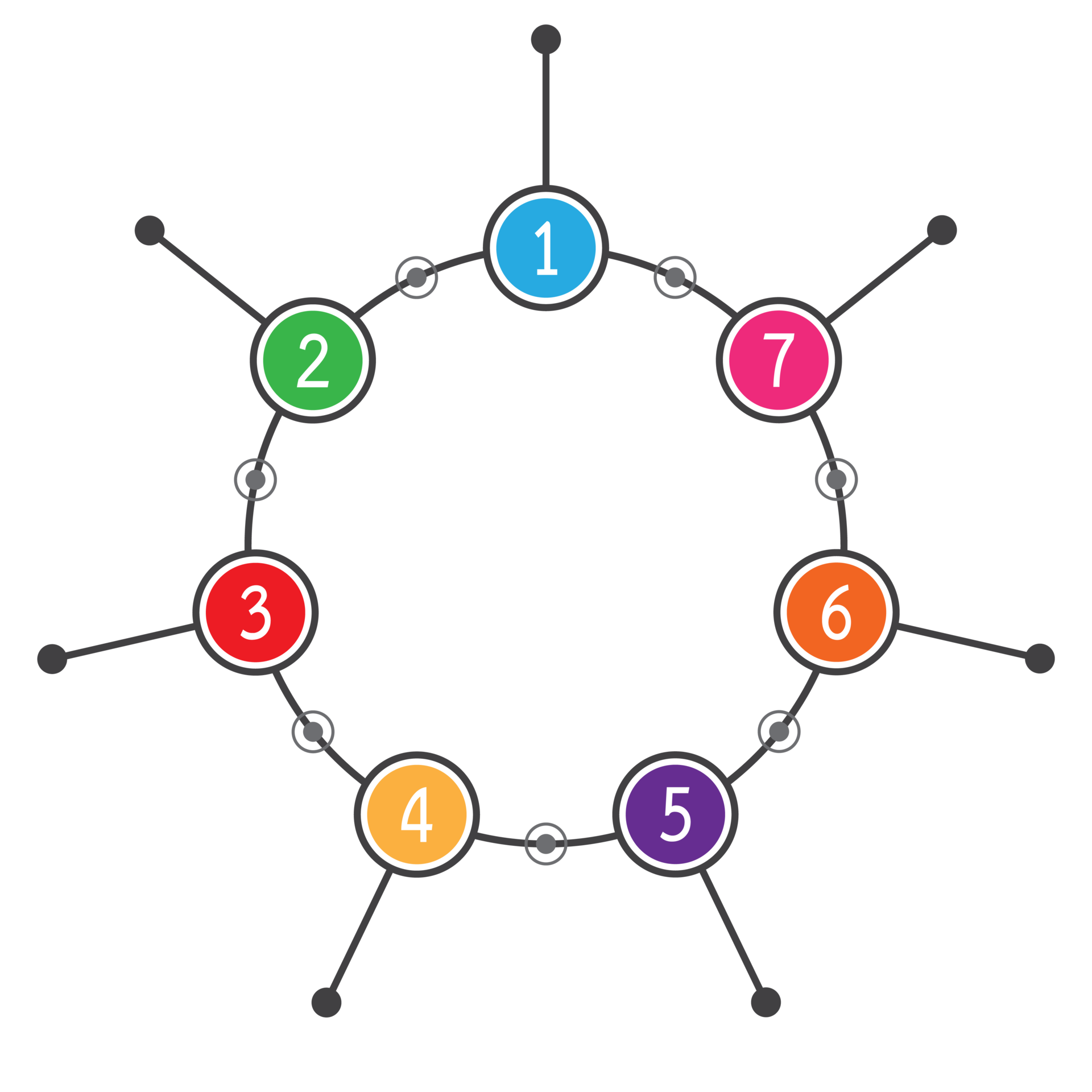 1
2
3
4
5
6
7