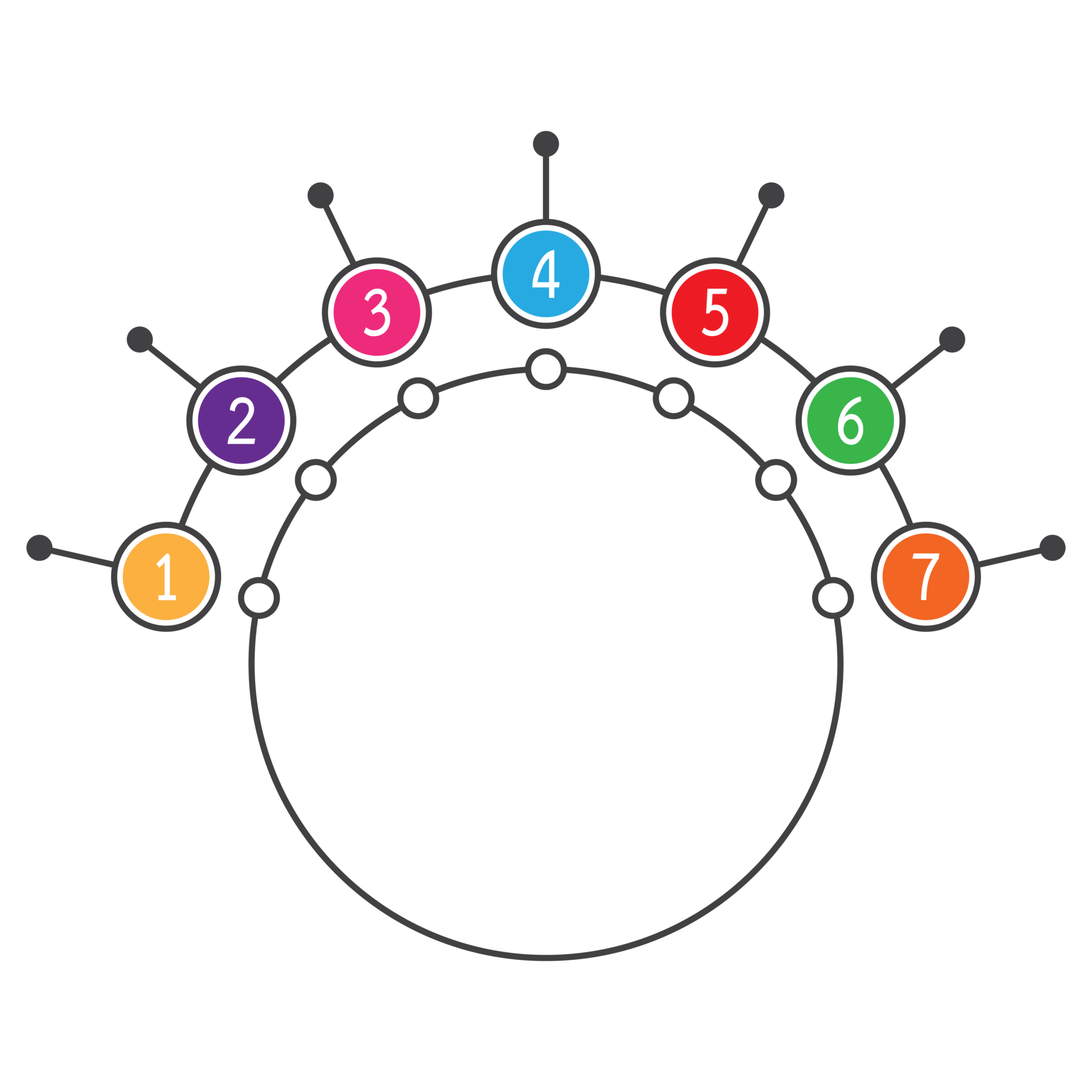 1
2
3
4
5
6
7