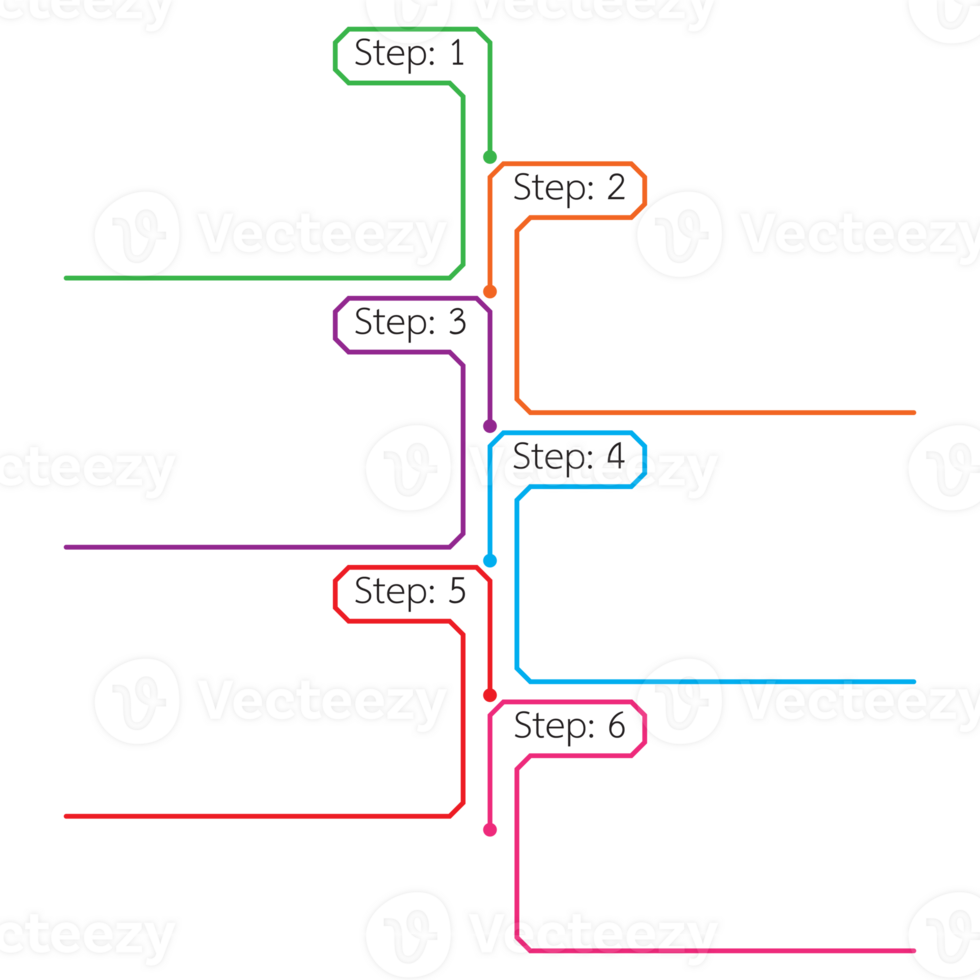 Step: 1
Step: 2
Step: 3
Step: 4
Step: 5
Step: 6
Vecteezy