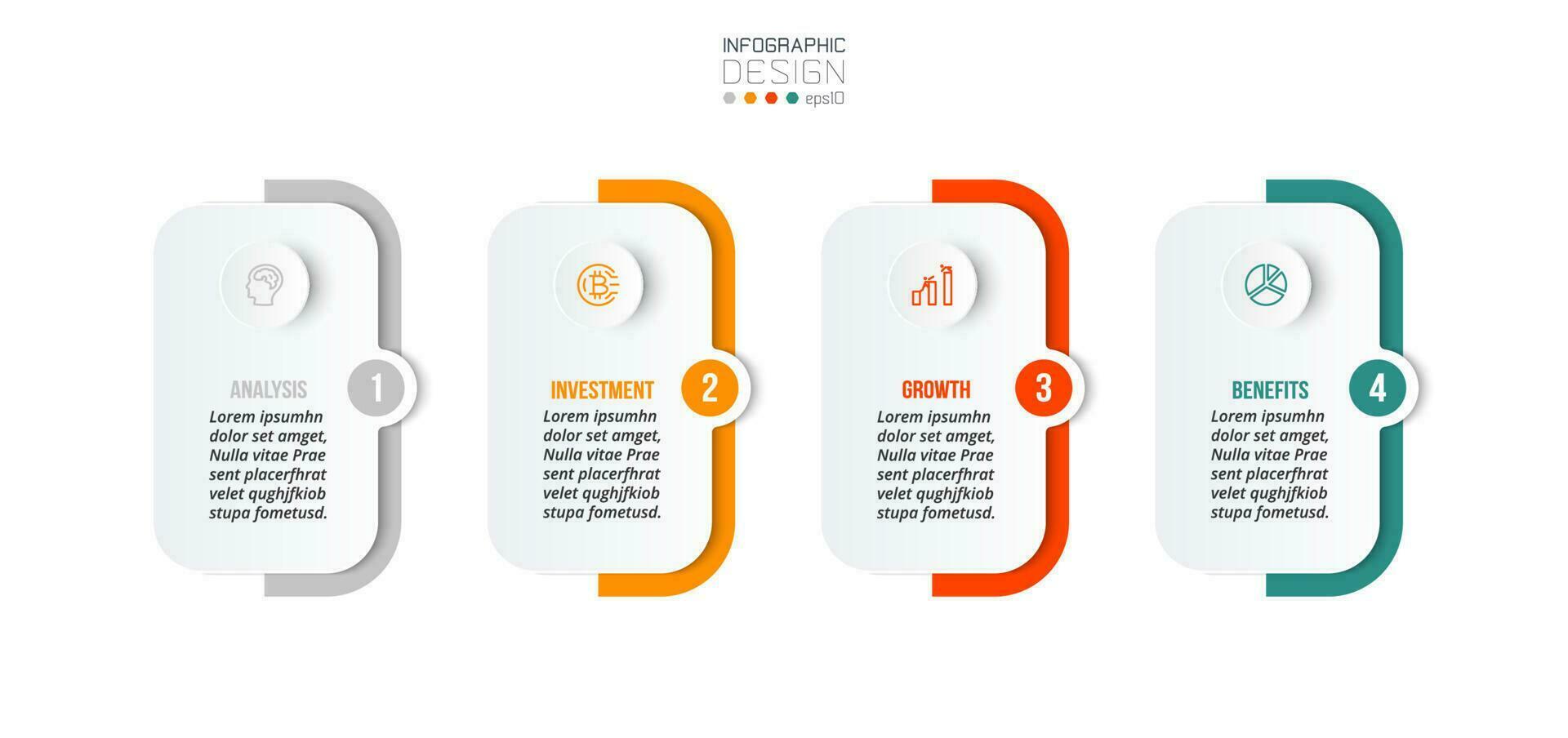 INFOGRAPHIC
DESIGN
eps10

ANALYSIS 1
Lorem ipsumhn dolor set amget, Nulla vitae Prae sent placerfhrat velet qughjfkiob stupa fometusd.

INVESTMENT 2
Lorem ipsumhn dolor set amget, Nulla vitae Prae sent placerfhrat velet qughjfkiob stupa fometusd.

GROWTH 3
Lorem ipsumhn dolor set amget, Nulla vitae Prae sent placerfhrat velet qughjfkiob stupa fometusd.

BENEFITS 4
Lorem ipsumhn dolor set amget, Nulla vitae Prae sent placerfhrat velet qughjfkiob stupa fometusd.