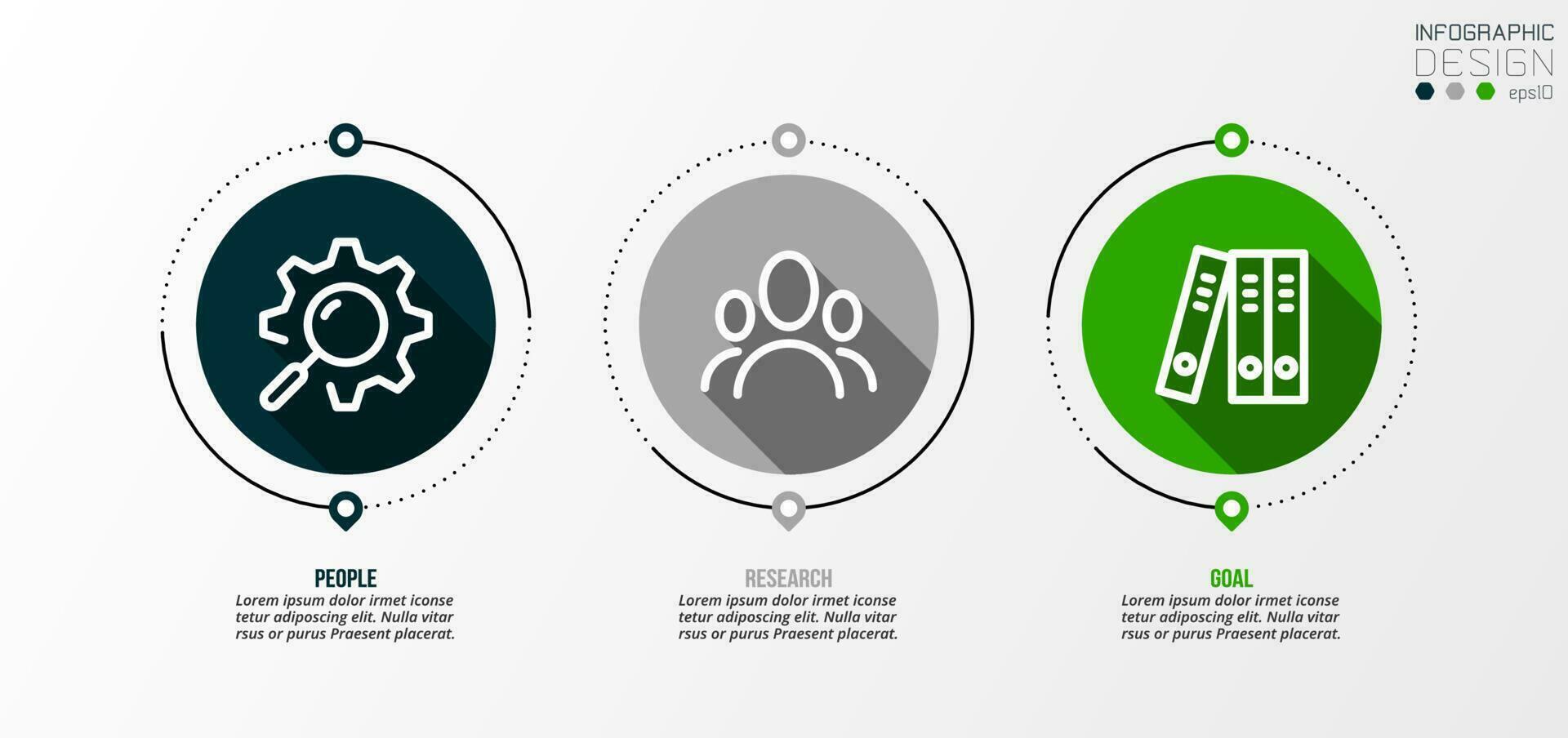 INFOGRAPHIC
DESIGN
eps10

PEOPLE
Lorem ipsum dolor irmet iconse tetur adiposcing elit. Nulla vitar rsus or purus Praesent placerat.

RESEARCH
Lorem ipsum dolor irmet iconse tetur adiposcing elit. Nulla vitar rsus or purus Praesent placerat.

GOAL
Lorem ipsum dolor irmet iconse tetur adiposcing elit. Nulla vitar rsus or purus Praesent placerat.