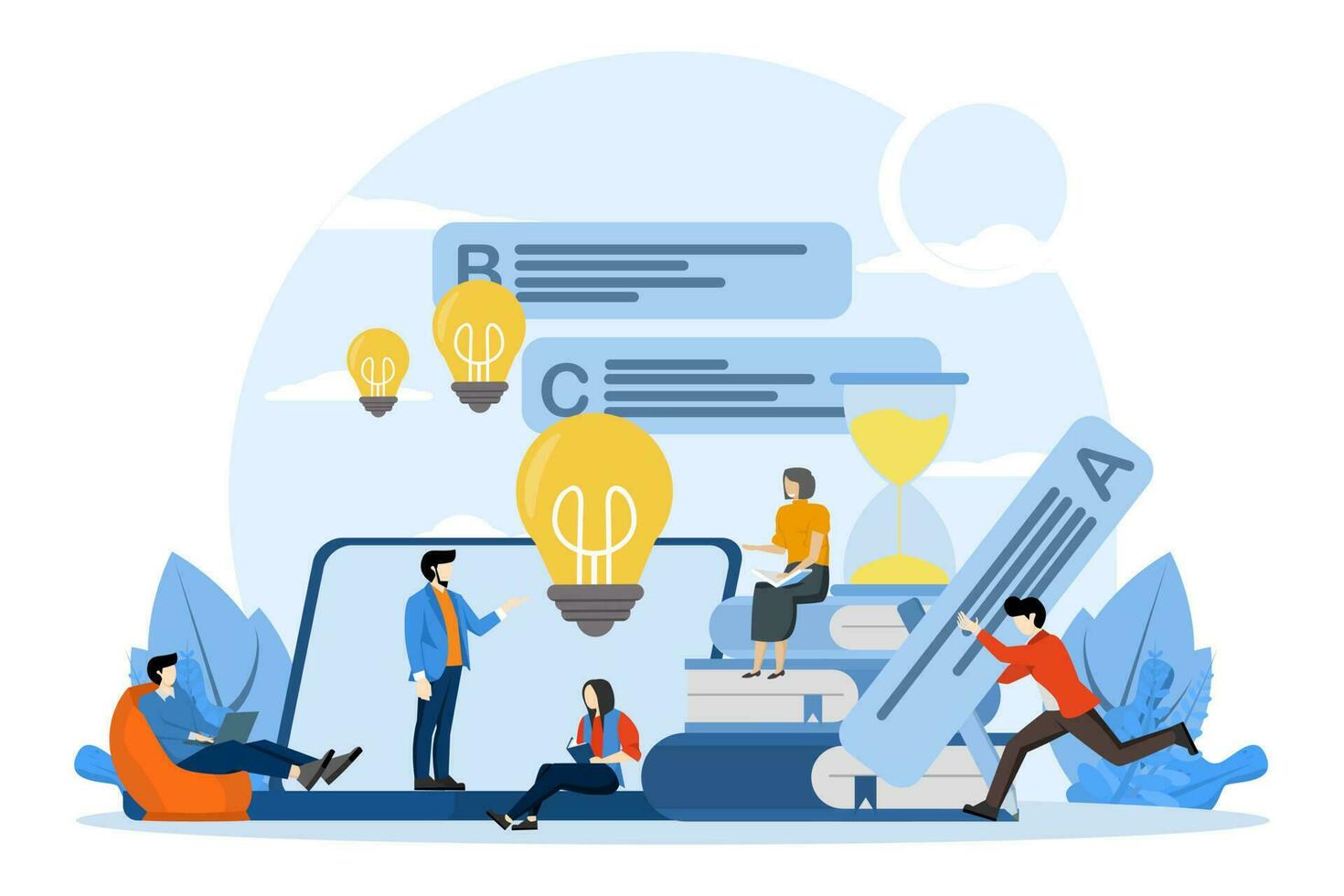 B

C

A