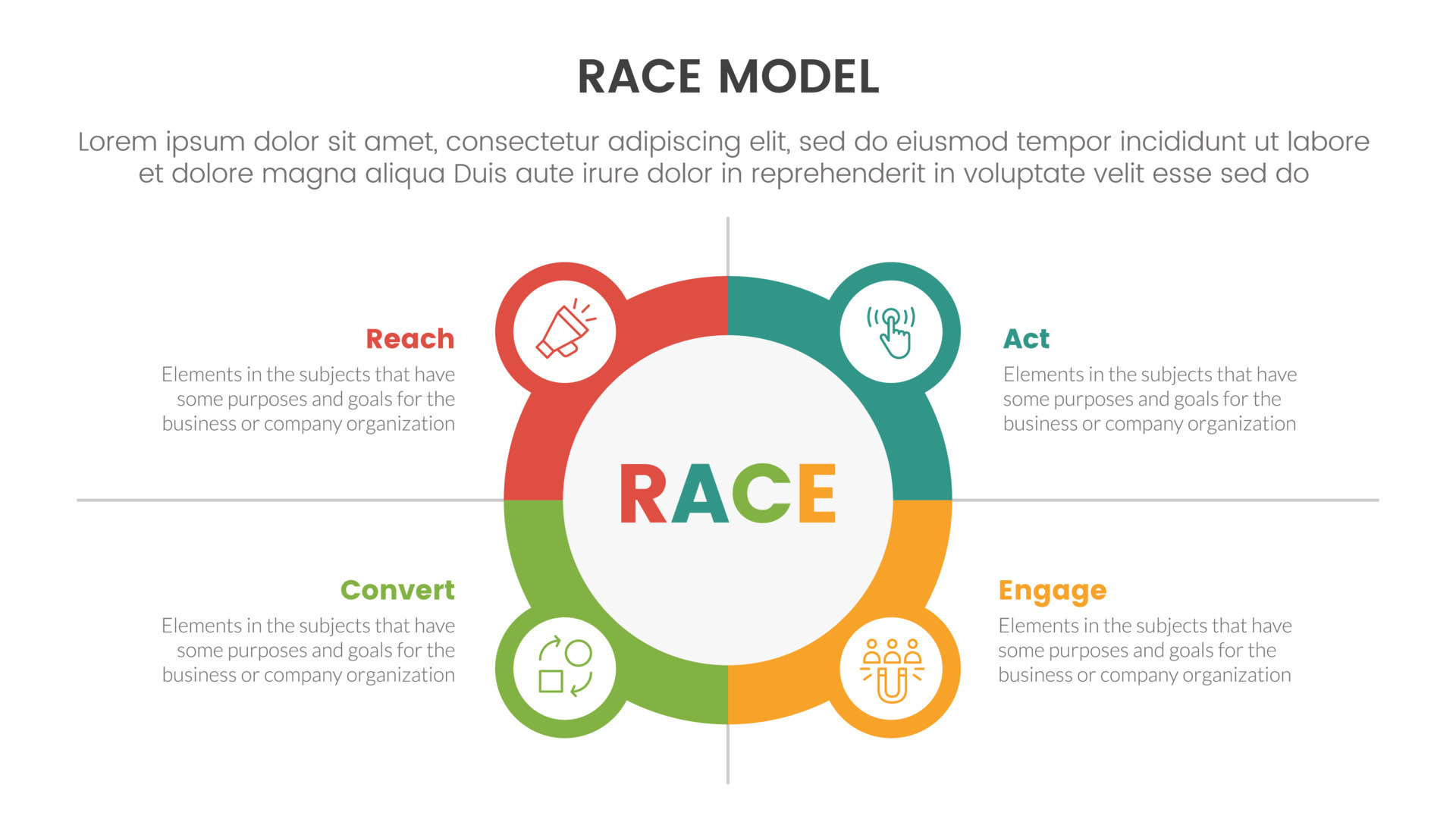 RACE MODEL

Lorem ipsum dolor sit amet, consectetur adipiscing elit, sed do eiusmod tempor incididunt ut labore et dolore magna aliqua Duis aute irure dolor in reprehenderit in voluptate velit esse sed do

Reach

Elements in the subjects that have some purposes and goals for the business or company organization

Act

Elements in the subjects that have some purposes and goals for the business or company organization

RACE

Convert

Elements in the subjects that have some purposes and goals for the business or company organization

Engage

Elements in the subjects that have some purposes and goals for the business or company organization