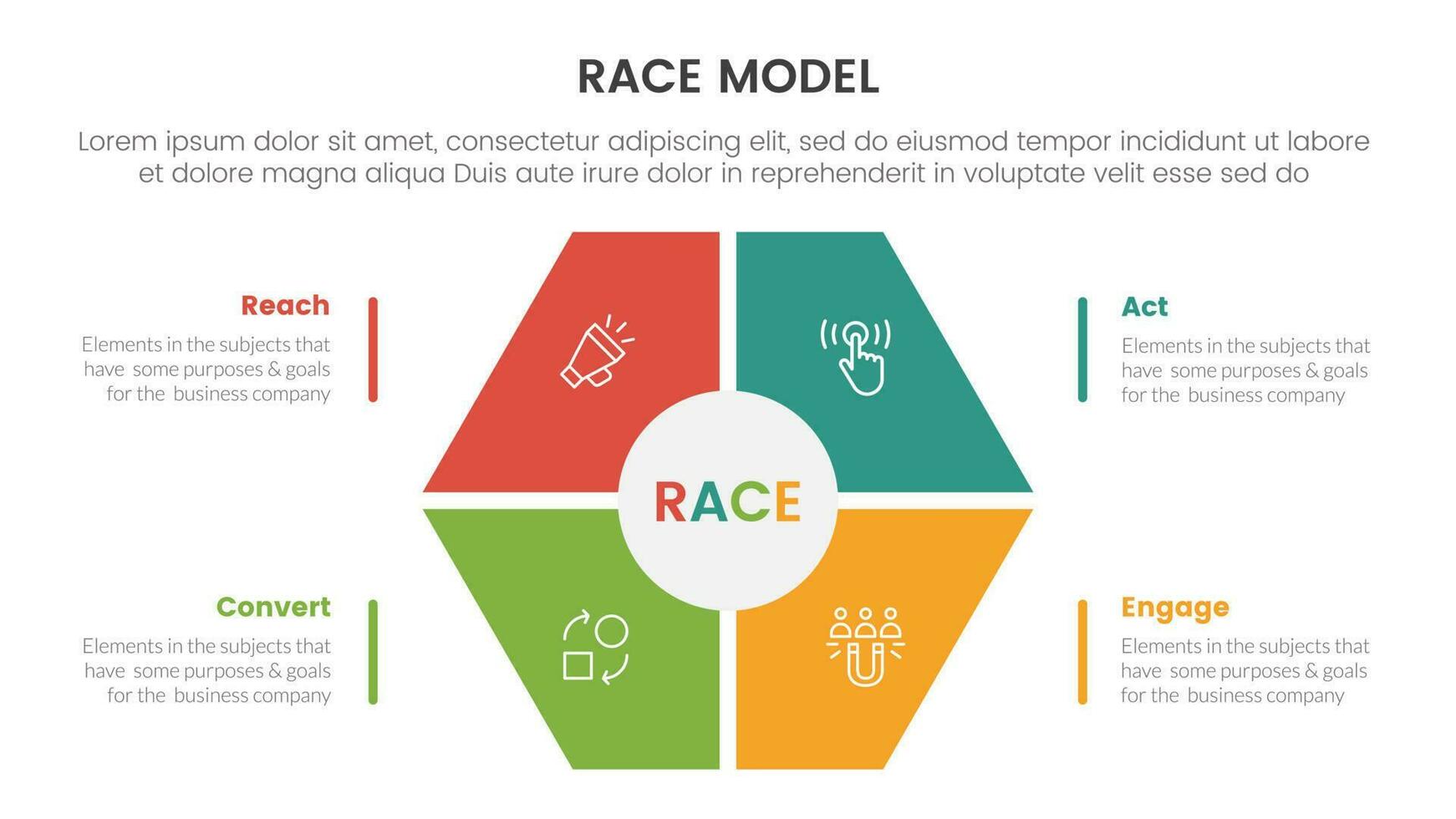 RACE MODEL

Lorem ipsum dolor sit amet, consectetur adipiscing elit, sed do eiusmod tempor incididunt ut labore et dolore magna aliqua Duis aute irure dolor in reprehenderit in voluptate velit esse sed do

Reach

Elements in the subjects that have some purposes & goals for the business company

Act

Elements in the subjects that have some purposes & goals for the business company

RACE

Convert

Elements in the subjects that have some purposes & goals for the business company

Engage

Elements in the subjects that have some purposes & goals for the business company