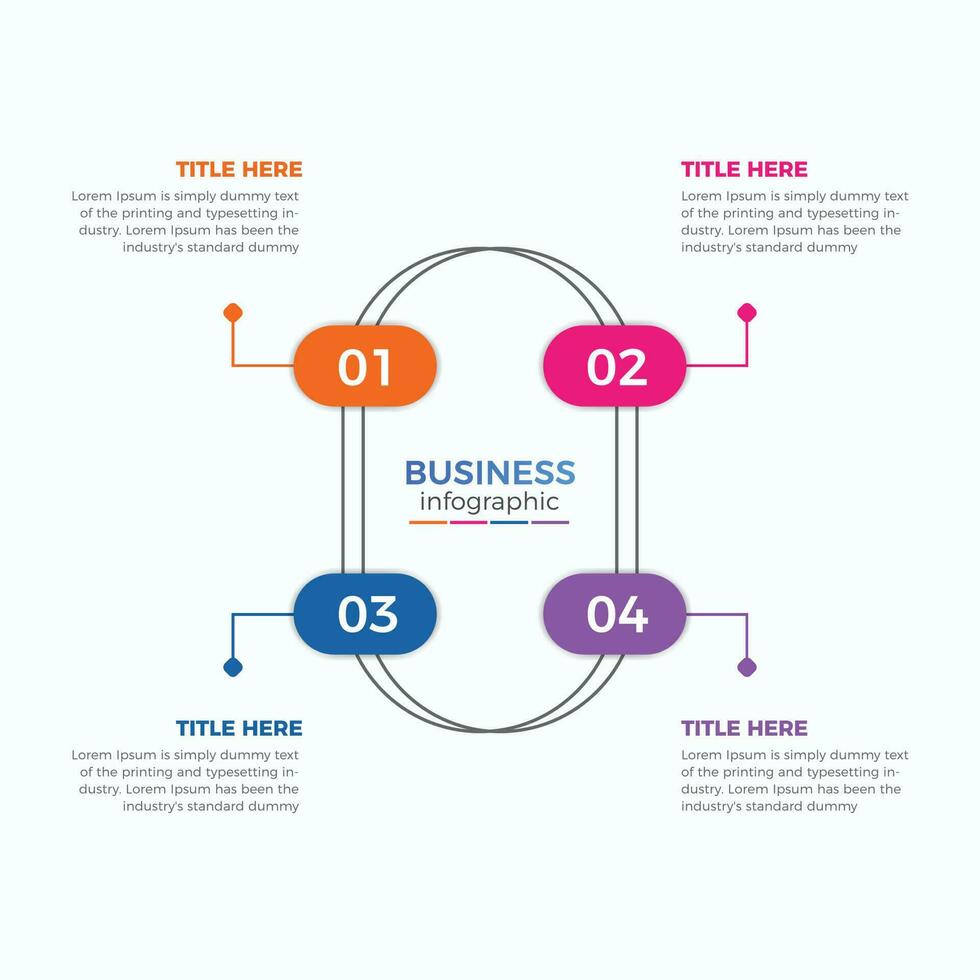 TITLE HERE

Lorem Ipsum is simply dummy text of the printing and typesetting industry. Lorem Ipsum has been the industry's standard dummy

TITLE HERE

Lorem Ipsum is simply dummy text of the printing and typesetting industry. Lorem Ipsum has been the industry's standard dummy

01

02

BUSINESS
infographic

03

04

TITLE HERE

Lorem Ipsum is simply dummy text of the printing and typesetting industry. Lorem Ipsum has been the industry's standard dummy

TITLE HERE

Lorem Ipsum is simply dummy text of the printing and typesetting industry. Lorem Ipsum has been the industry's standard dummy