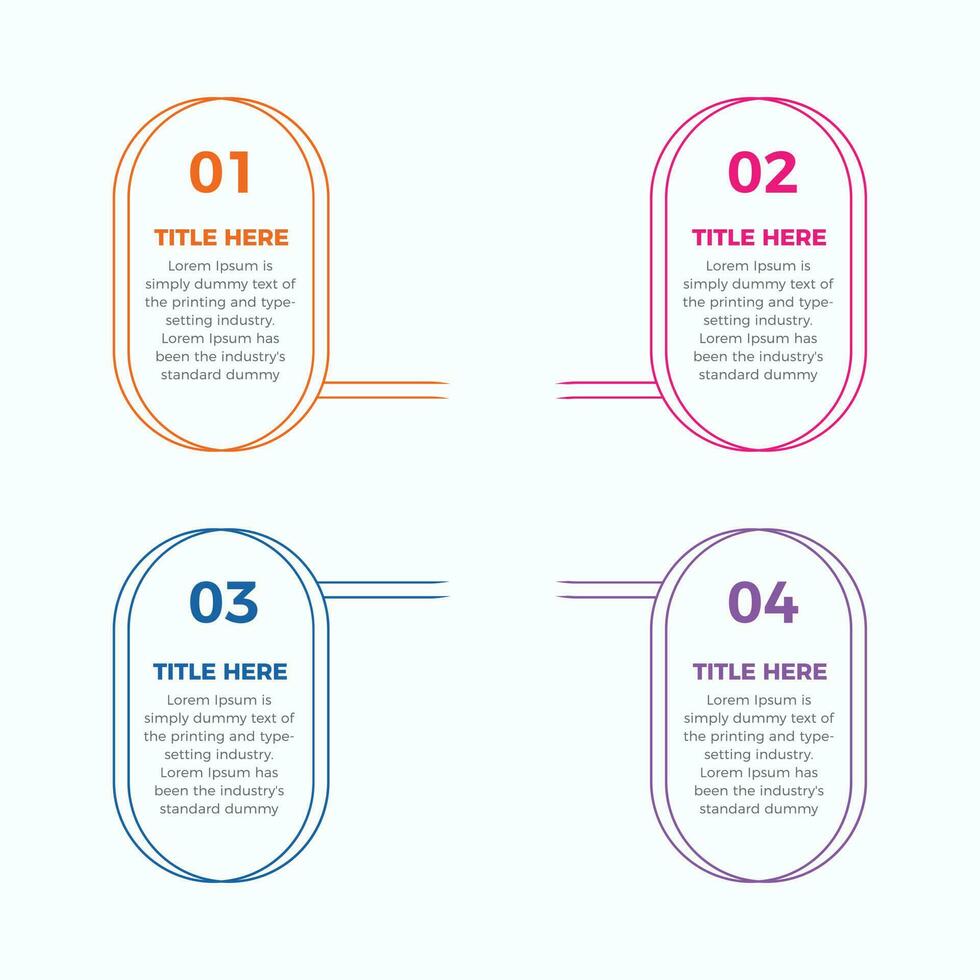 01

TITLE HERE

Lorem Ipsum is simply dummy text of the printing and typesetting industry. Lorem Ipsum has been the industry's standard dummy

02

TITLE HERE

Lorem Ipsum is simply dummy text of the printing and typesetting industry. Lorem Ipsum has been the industry's standard dummy

03

TITLE HERE

Lorem Ipsum is simply dummy text of the printing and typesetting industry. Lorem Ipsum has been the industry's standard dummy

04

TITLE HERE

Lorem Ipsum is simply dummy text of the printing and typesetting industry. Lorem Ipsum has been the industry's standard dummy