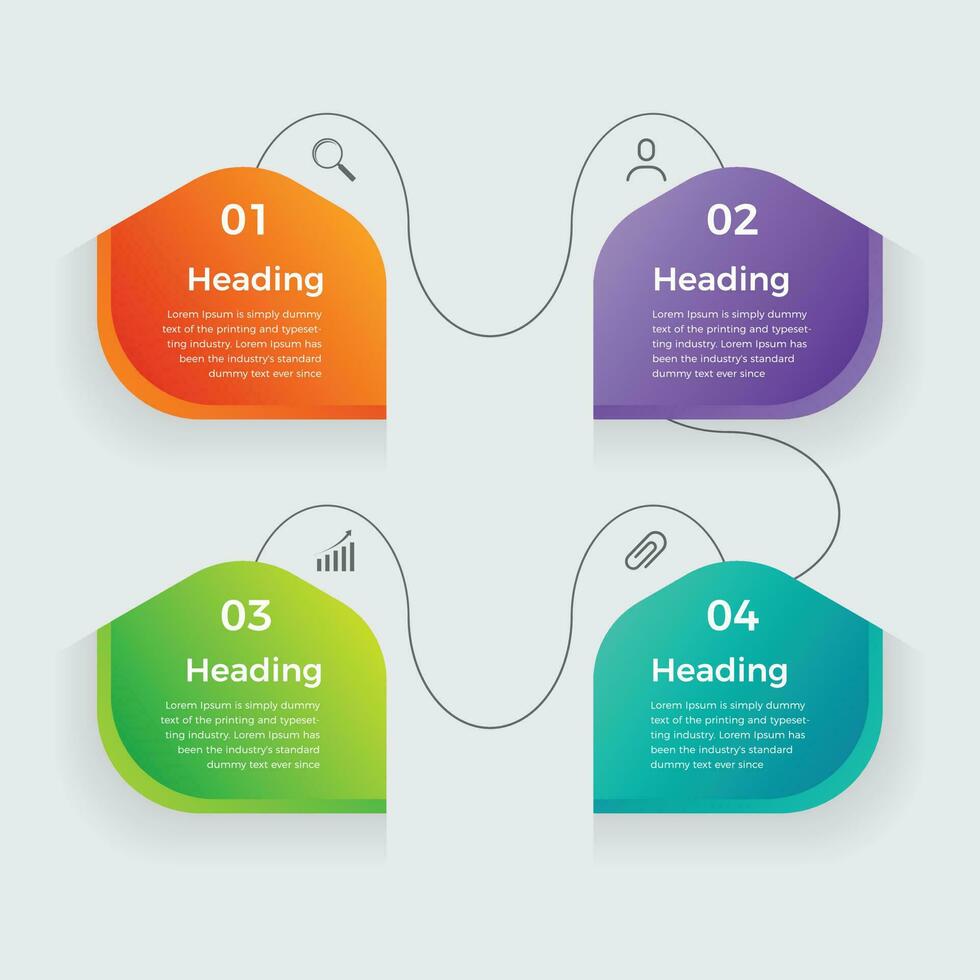 01

Heading

Lorem Ipsum is simply dummy text of the printing and typesetting industry. Lorem Ipsum has been the industry's standard dummy text ever since

02

Heading

Lorem Ipsum is simply dummy text of the printing and typesetting industry. Lorem Ipsum has been the industry's standard dummy text ever since

03

Heading

Lorem Ipsum is simply dummy text of the printing and typesetting industry. Lorem Ipsum has been the industry's standard dummy text ever since

04

Heading

Lorem Ipsum is simply dummy text of the printing and typesetting industry. Lorem Ipsum has been the industry's standard dummy text ever since