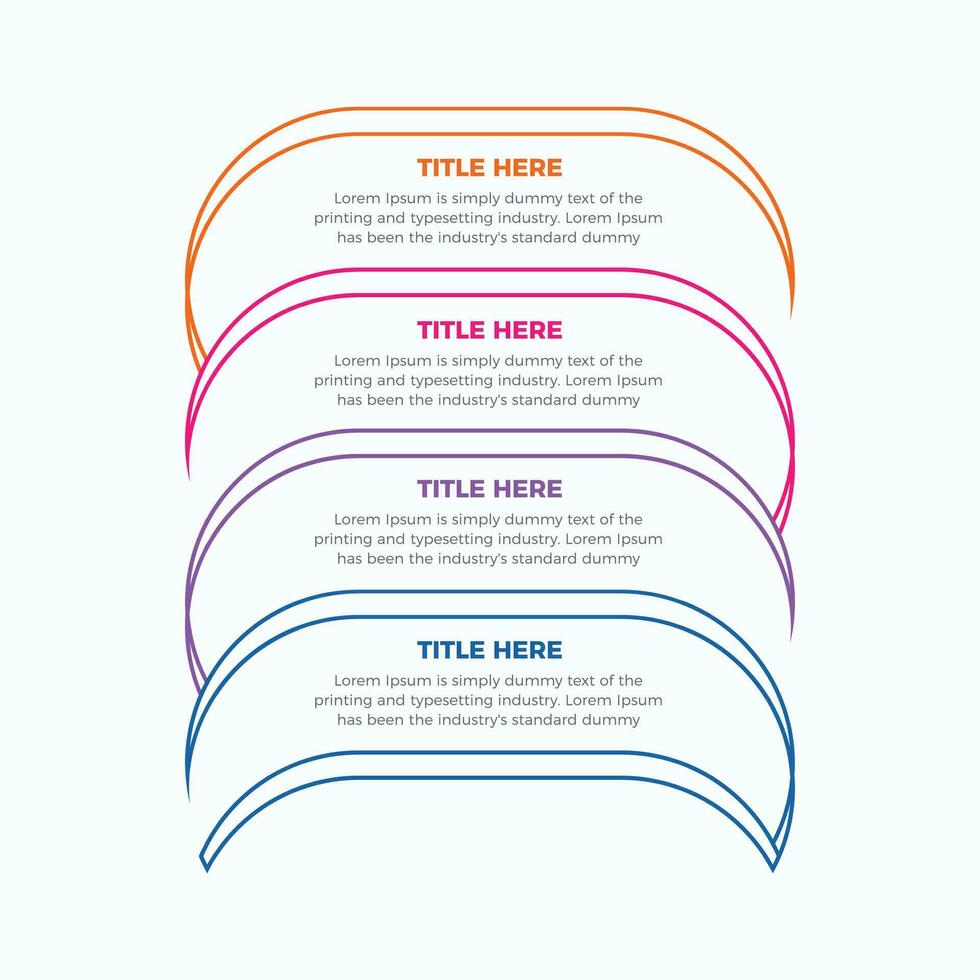 TITLE HERE
Lorem Ipsum is simply dummy text of the printing and typesetting industry. Lorem Ipsum has been the industry's standard dummy

TITLE HERE
Lorem Ipsum is simply dummy text of the printing and typesetting industry. Lorem Ipsum has been the industry's standard dummy

TITLE HERE
Lorem Ipsum is simply dummy text of the printing and typesetting industry. Lorem Ipsum has been the industry's standard dummy

TITLE HERE
Lorem Ipsum is simply dummy text of the printing and typesetting industry. Lorem Ipsum has been the industry's standard dummy