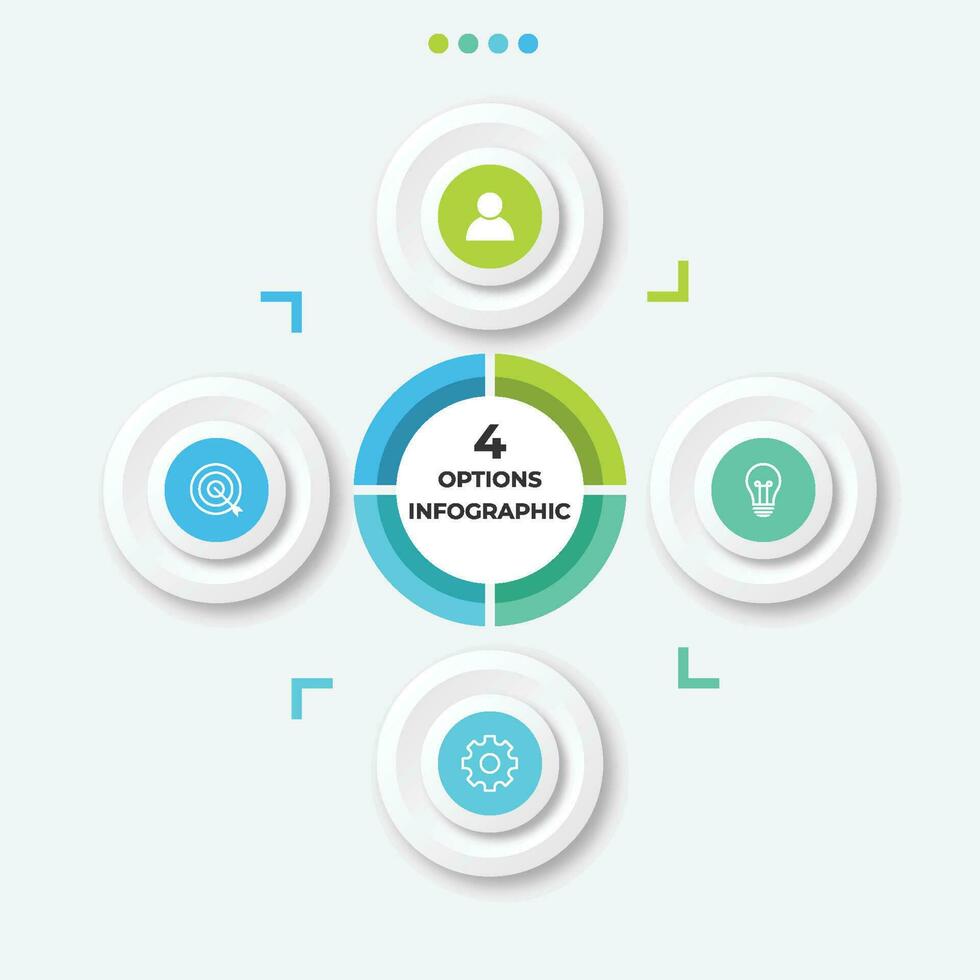 4
OPTIONS
INFOGRAPHIC