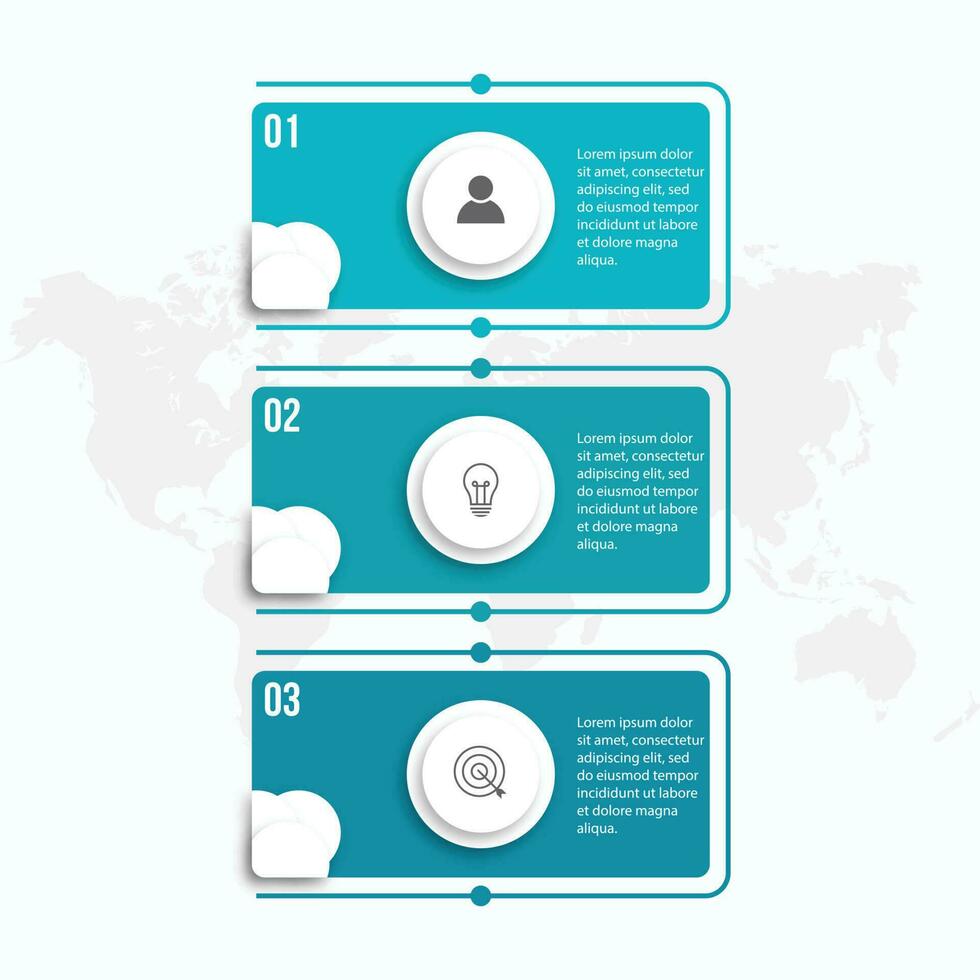 01

Lorem ipsum dolor sit amet, consectetur adipiscing elit, sed do eiusmod tempor incididunt ut labore et dolore magna aliqua.

02

Lorem ipsum dolor sit amet, consectetur adipiscing elit, sed do eiusmod tempor incididunt ut labore et dolore magna aliqua.

03

Lorem ipsum dolor sit amet, consectetur adipiscing elit, sed do eiusmod tempor incididunt ut labore et dolore magna aliqua.