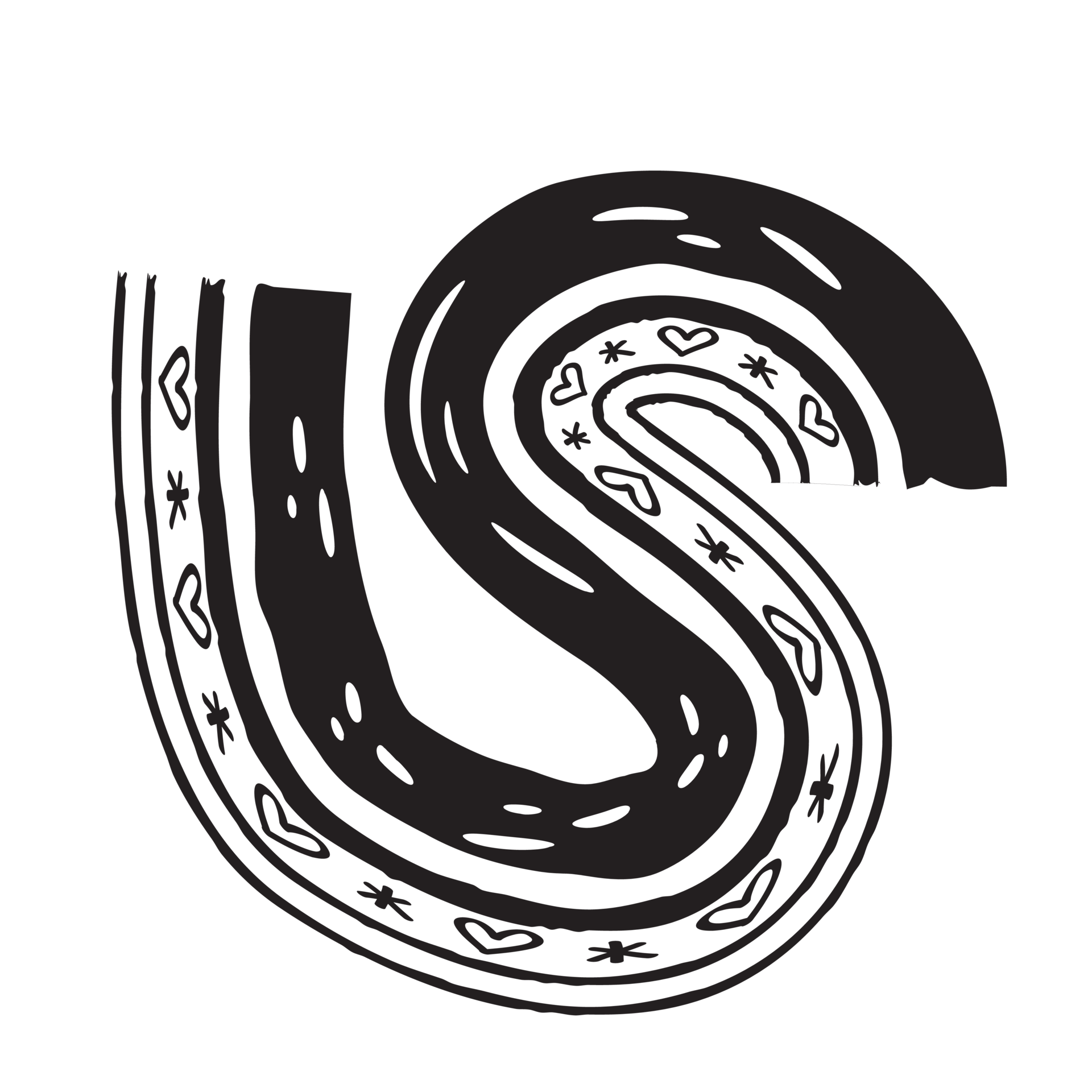 S