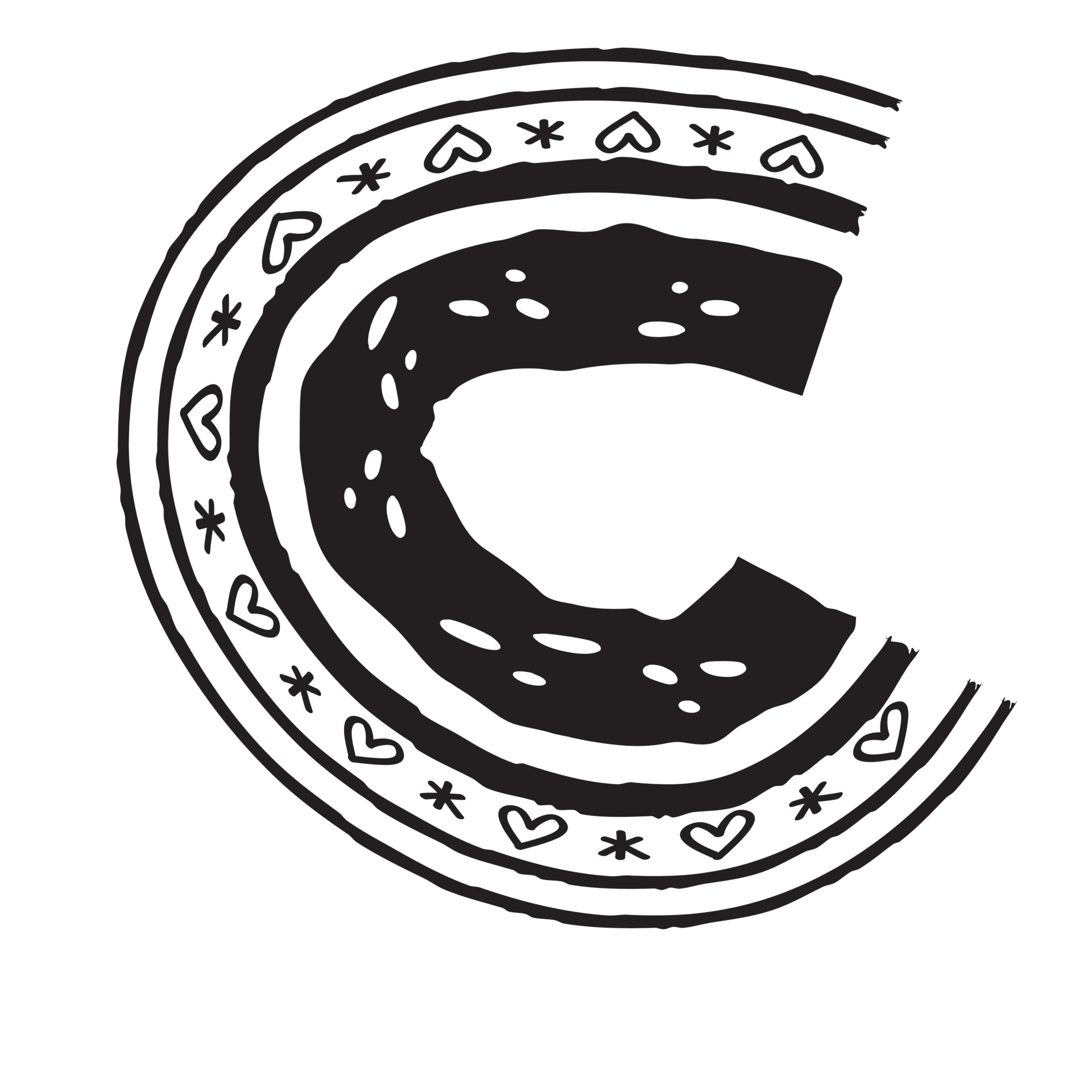 C