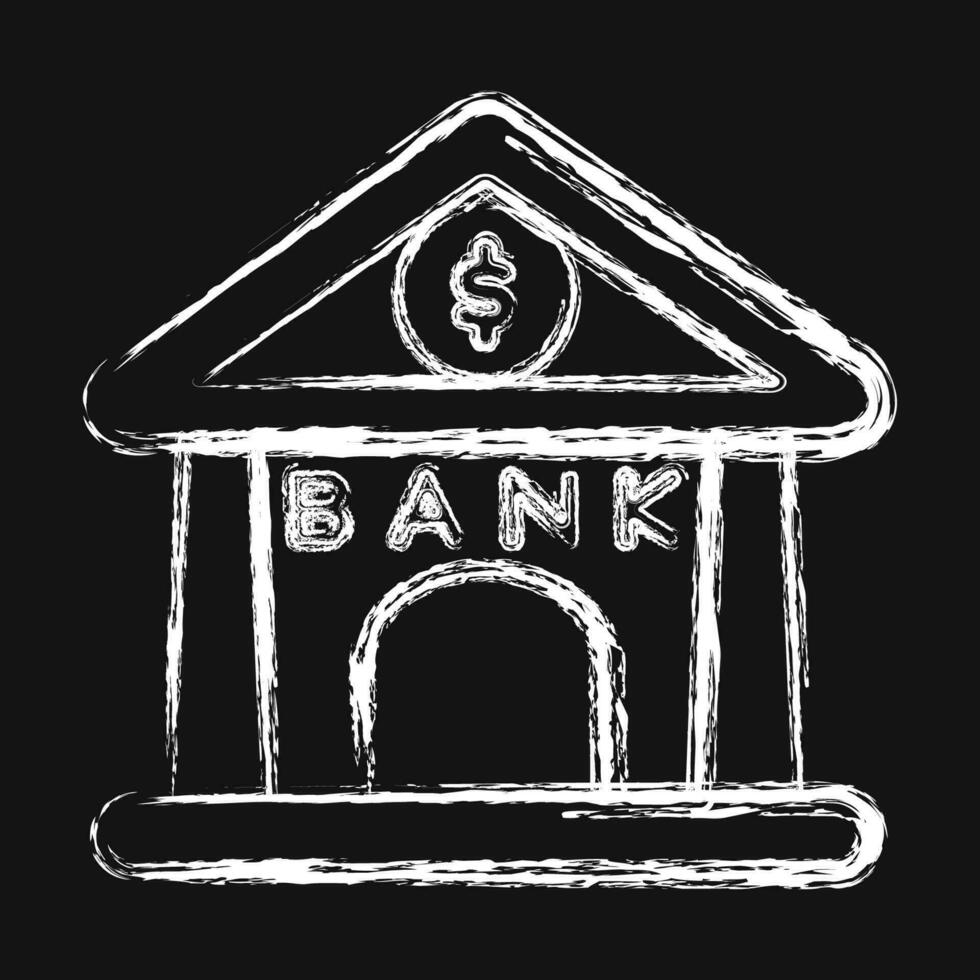 $

BANK