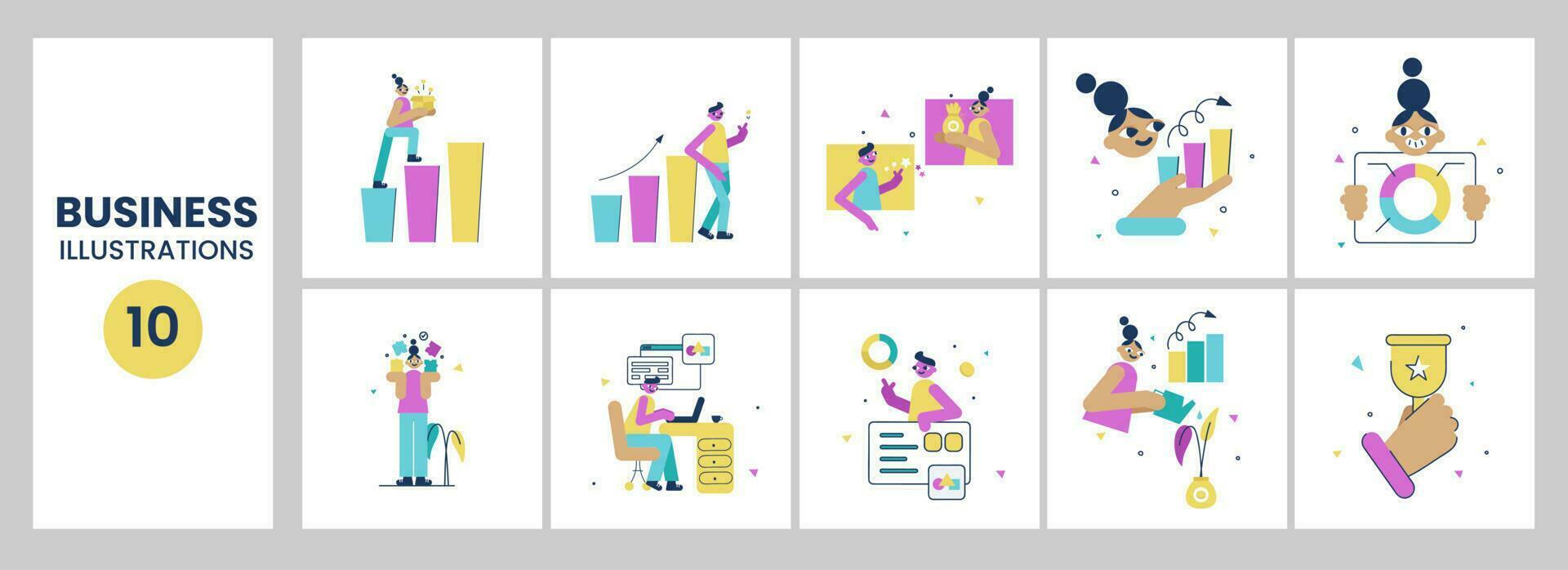 BUSINESS
ILLUSTRATIONS

10