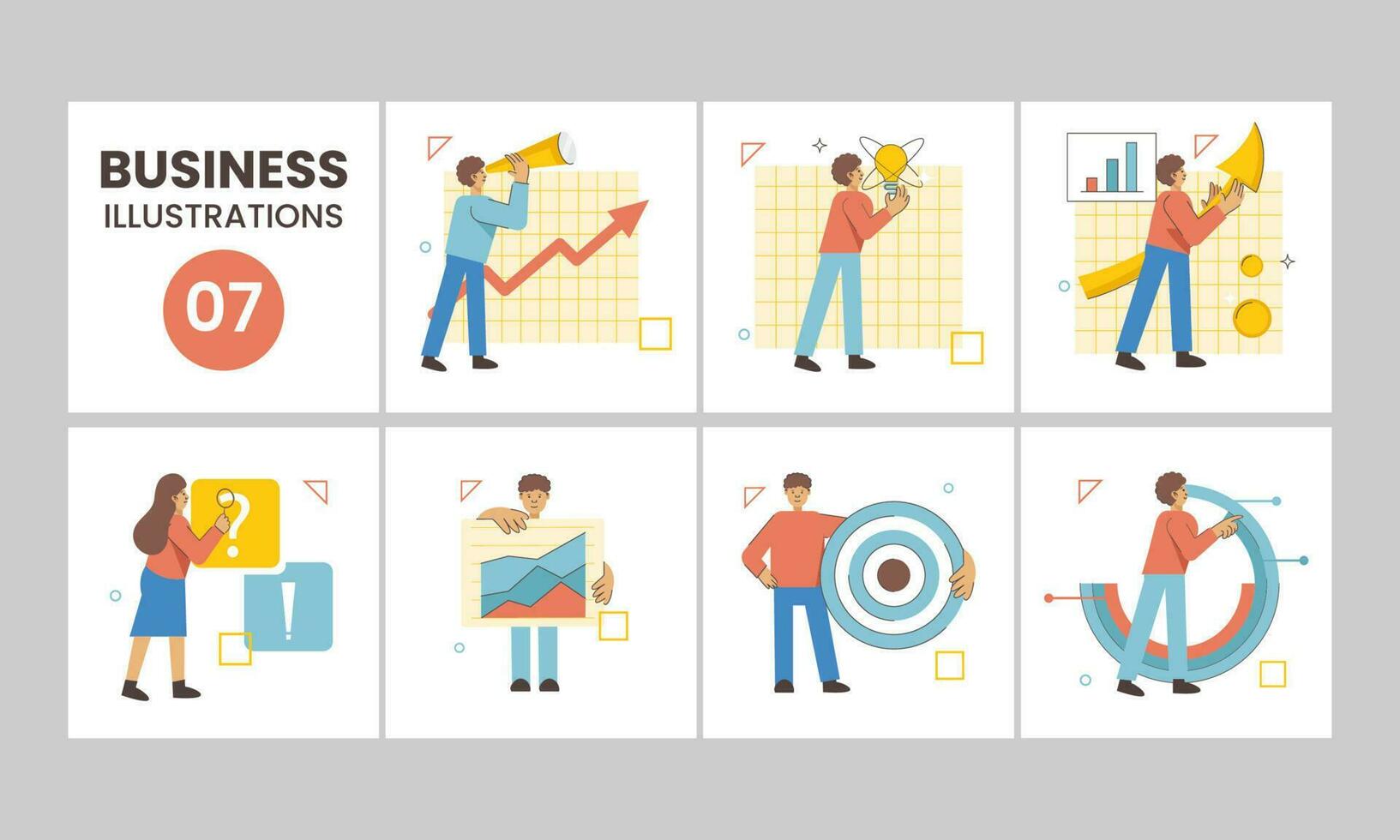 BUSINESS
ILLUSTRATIONS
07

?
!