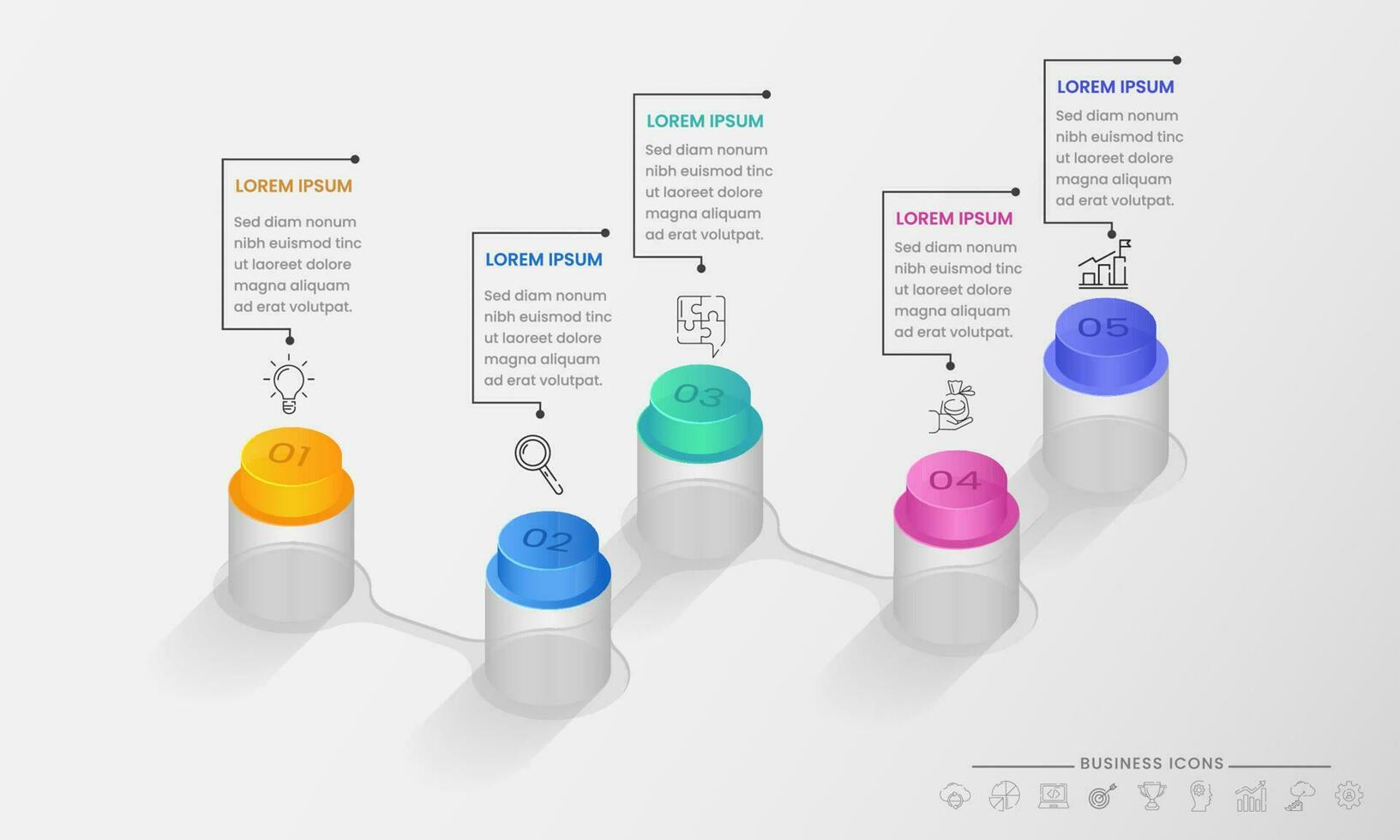 LOREM IPSUM
Sed diam nonum nibh euismod tinc ut laoreet dolore magna aliquam ad erat volutpat.

01

LOREM IPSUM
Sed diam nonum nibh euismod tinc ut laoreet dolore magna aliquam ad erat volutpat.

02

LOREM IPSUM
Sed diam nonum nibh euismod tinc ut laoreet dolore magna aliquam ad erat volutpat.

03

LOREM IPSUM
Sed diam nonum nibh euismod tinc ut laoreet dolore magna aliquam ad erat volutpat.

04

LOREM IPSUM
Sed diam nonum nibh euismod tinc ut laoreet dolore magna aliquam ad erat volutpat.

05

BUSINESS ICONS