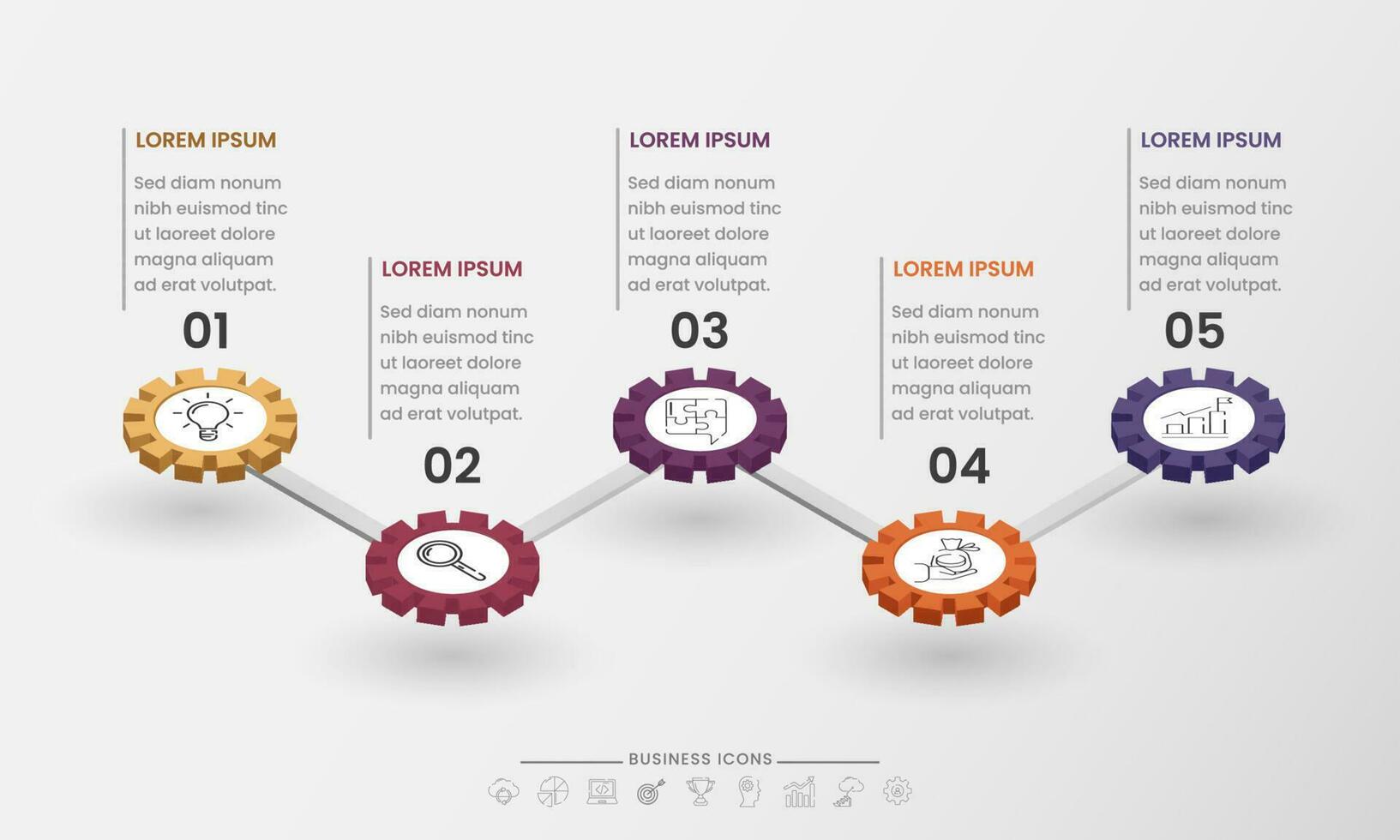 LOREM IPSUM

Sed diam nonum nibh euismod tinc ut laoreet dolore magna aliquam ad erat volutpat.

01

LOREM IPSUM

Sed diam nonum nibh euismod tinc ut laoreet dolore magna aliquam ad erat volutpat.

02

LOREM IPSUM

Sed diam nonum nibh euismod tinc ut laoreet dolore magna aliquam ad erat volutpat.

03

LOREM IPSUM

Sed diam nonum nibh euismod tinc ut laoreet dolore magna aliquam ad erat volutpat.

04

LOREM IPSUM

Sed diam nonum nibh euismod tinc ut laoreet dolore magna aliquam ad erat volutpat.

05

BUSINESS ICONS