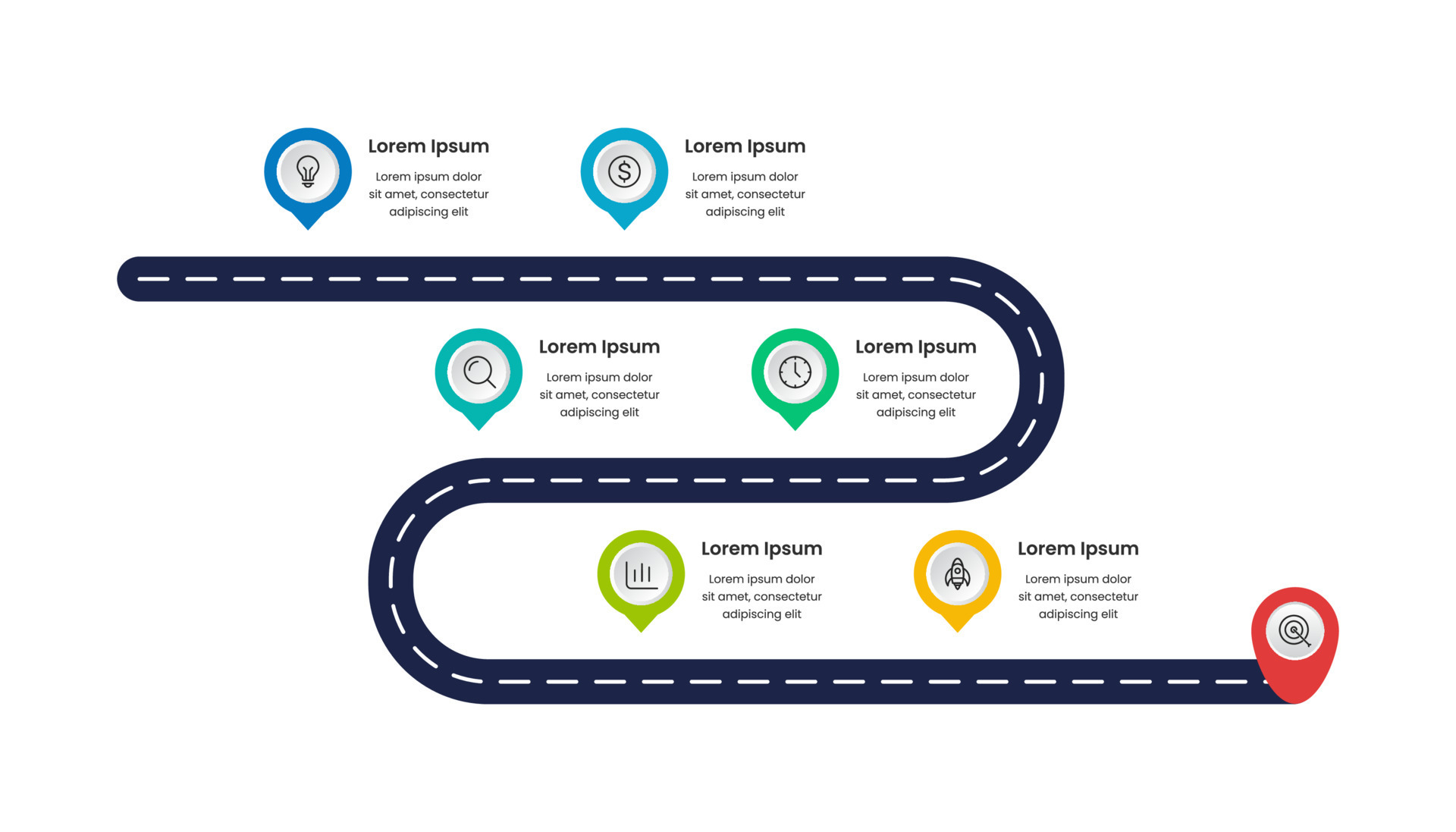 Lorem Ipsum
Lorem ipsum dolor sit amet, consectetur adipiscing elit

Lorem Ipsum
Lorem ipsum dolor sit amet, consectetur adipiscing elit

Lorem Ipsum
Lorem ipsum dolor sit amet, consectetur adipiscing elit

Lorem Ipsum
Lorem ipsum dolor sit amet, consectetur adipiscing elit

Lorem Ipsum
Lorem ipsum dolor sit amet, consectetur adipiscing elit

Lorem Ipsum
Lorem ipsum dolor sit amet, consectetur adipiscing elit