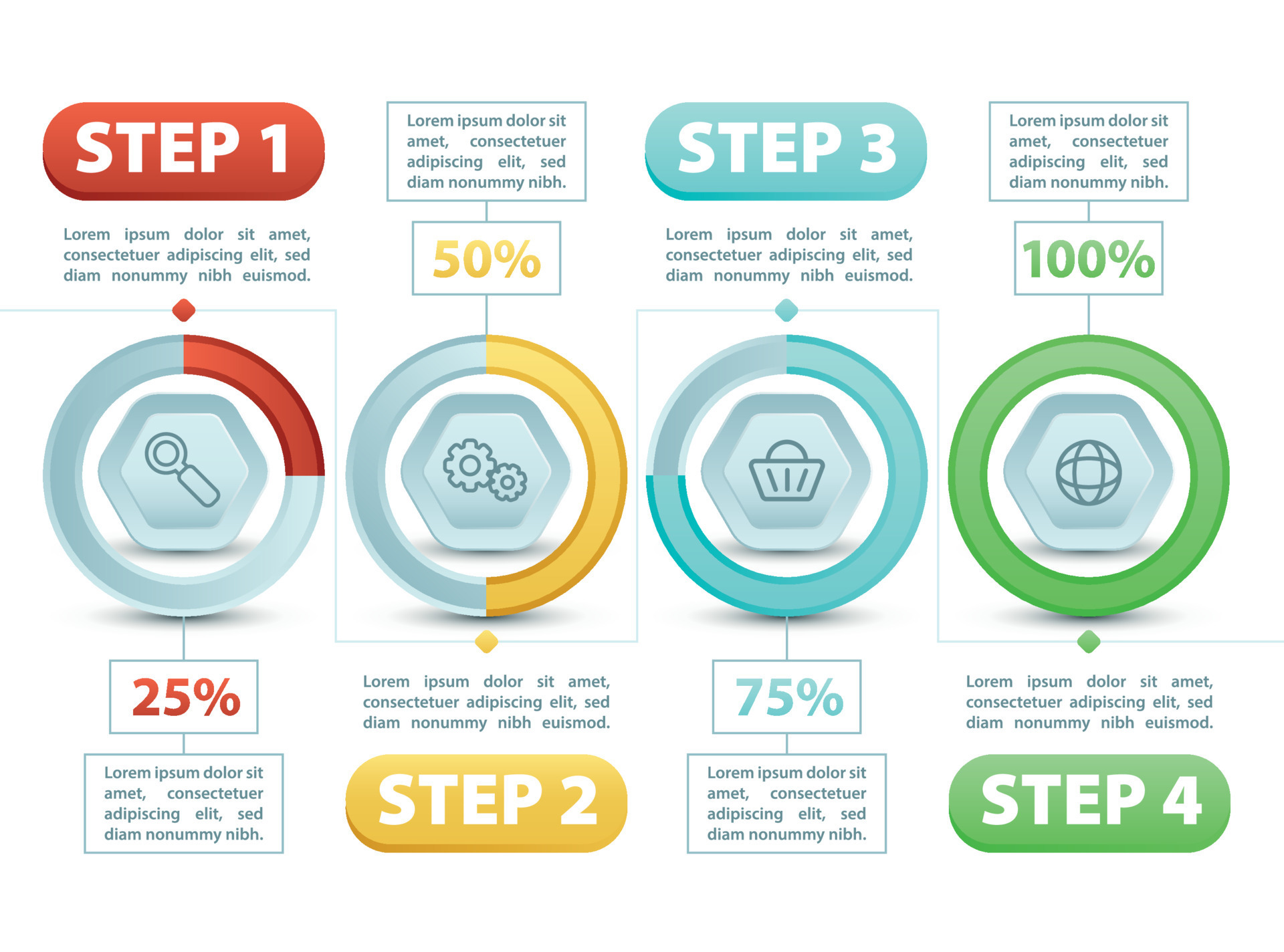 STEP 1

Lorem ipsum dolor sit amet, consectetuer adipiscing elit, sed diam nonummy nibh euismod.

25%

Lorem ipsum dolor sit amet, consectetuer adipiscing elit, sed diam nonummy nibh.

Lorem ipsum dolor sit amet, consectetuer adipiscing elit, sed diam nonummy nibh.

50%

Lorem ipsum dolor sit amet, consectetuer adipiscing elit, sed diam nonummy nibh euismod.

STEP 2

STEP 3

Lorem ipsum dolor sit amet, consectetuer adipiscing elit, sed diam nonummy nibh euismod.

75%

Lorem ipsum dolor sit amet, consectetuer adipiscing elit, sed diam nonummy nibh.

Lorem ipsum dolor sit amet, consectetuer adipiscing elit, sed diam nonummy nibh.

100%

Lorem ipsum dolor sit amet, consectetuer adipiscing elit, sed diam nonummy nibh euismod.

STEP 4