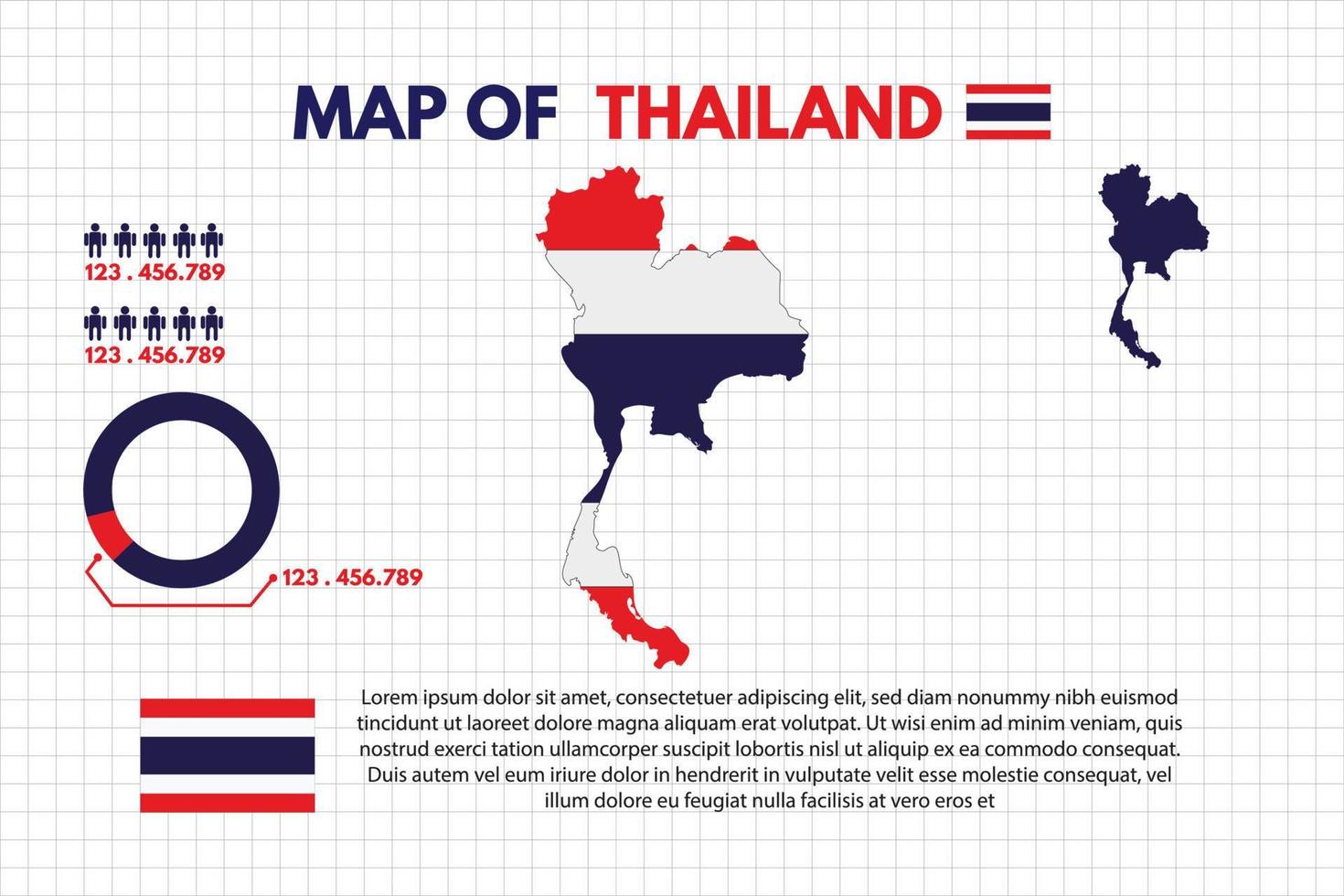 MAP OF THAILAND

123 . 456.789

123 . 456.789

123 . 456.789

Lorem ipsum dolor sit amet, consectetuer adipiscing elit, sed diam nonummy nibh euismod tincidunt ut laoreet dolore magna aliquam erat volutpat. Ut wisi enim ad minim veniam, quis nostrud exerci tation ullamcorper suscipit lobortis nisl ut aliquip ex ea commodo consequat. Duis autem vel eum iriure dolor in hendrerit in vulputate velit esse molestie consequat, vel illum dolore eu feugiat nulla facilisis at vero eros et