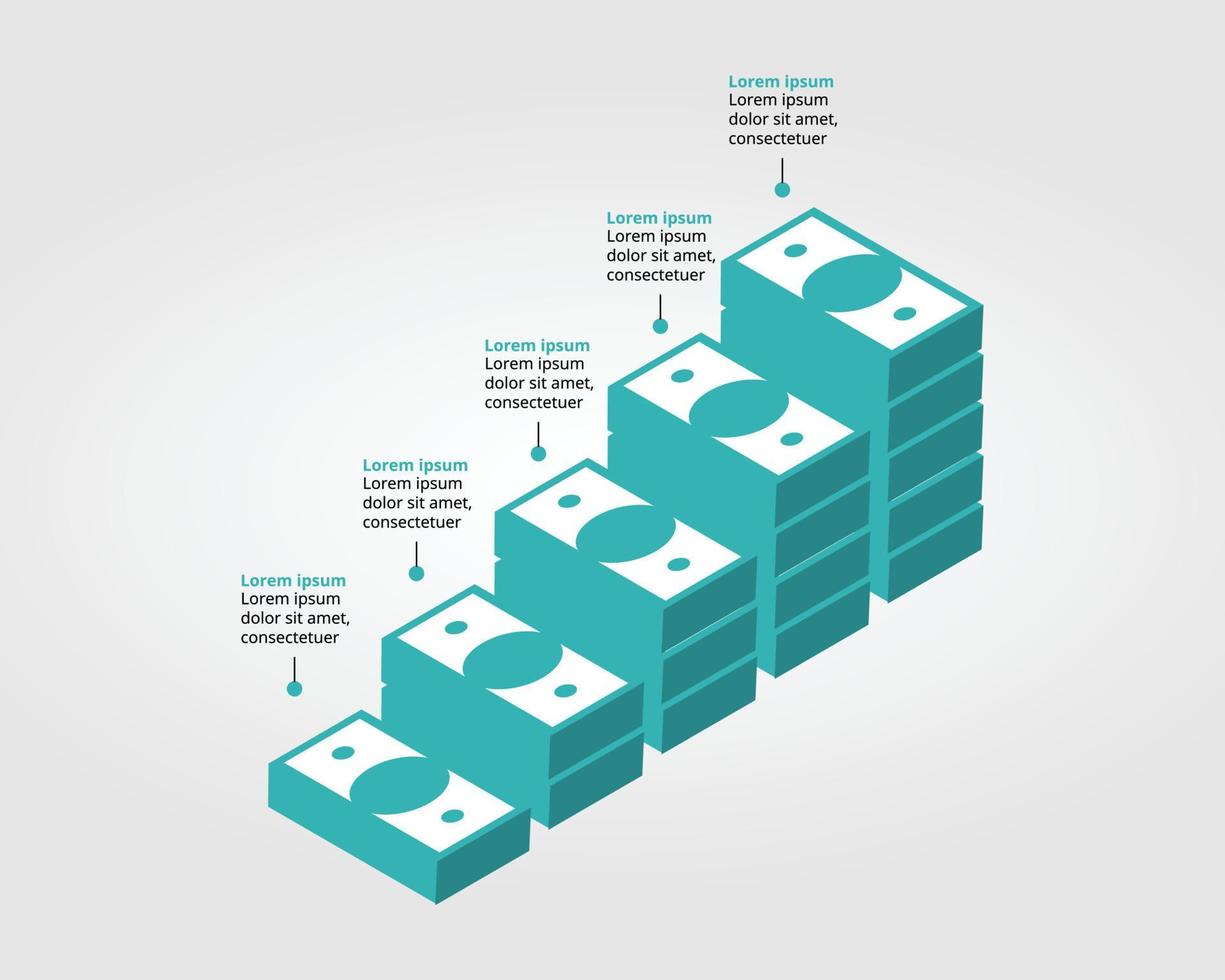 Lorem ipsum
Lorem ipsum dolor sit amet, consectetuer

Lorem ipsum
Lorem ipsum dolor sit amet, consectetuer

Lorem ipsum
Lorem ipsum dolor sit amet, consectetuer

Lorem ipsum
Lorem ipsum dolor sit amet, consectetuer

Lorem ipsum
Lorem ipsum dolor sit amet, consectetuer