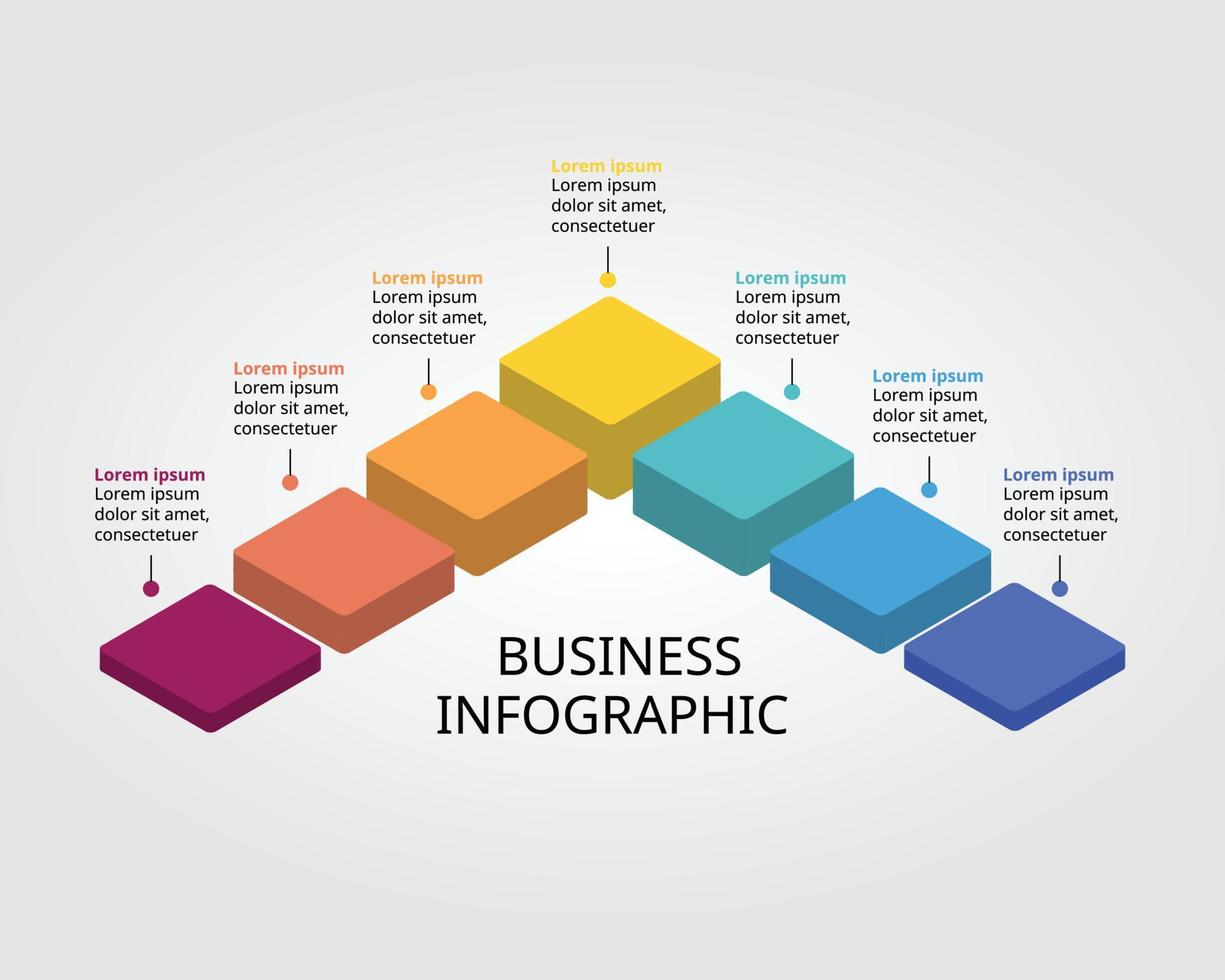 Lorem ipsum
Lorem ipsum dolor sit amet, consectetuer

Lorem ipsum
Lorem ipsum dolor sit amet, consectetuer

Lorem ipsum
Lorem ipsum dolor sit amet, consectetuer

Lorem ipsum
Lorem ipsum dolor sit amet, consectetuer

Lorem ipsum
Lorem ipsum dolor sit amet, consectetuer

Lorem ipsum
Lorem ipsum dolor sit amet, consectetuer

Lorem ipsum
Lorem ipsum dolor sit amet, consectetuer

BUSINESS
INFOGRAPHIC