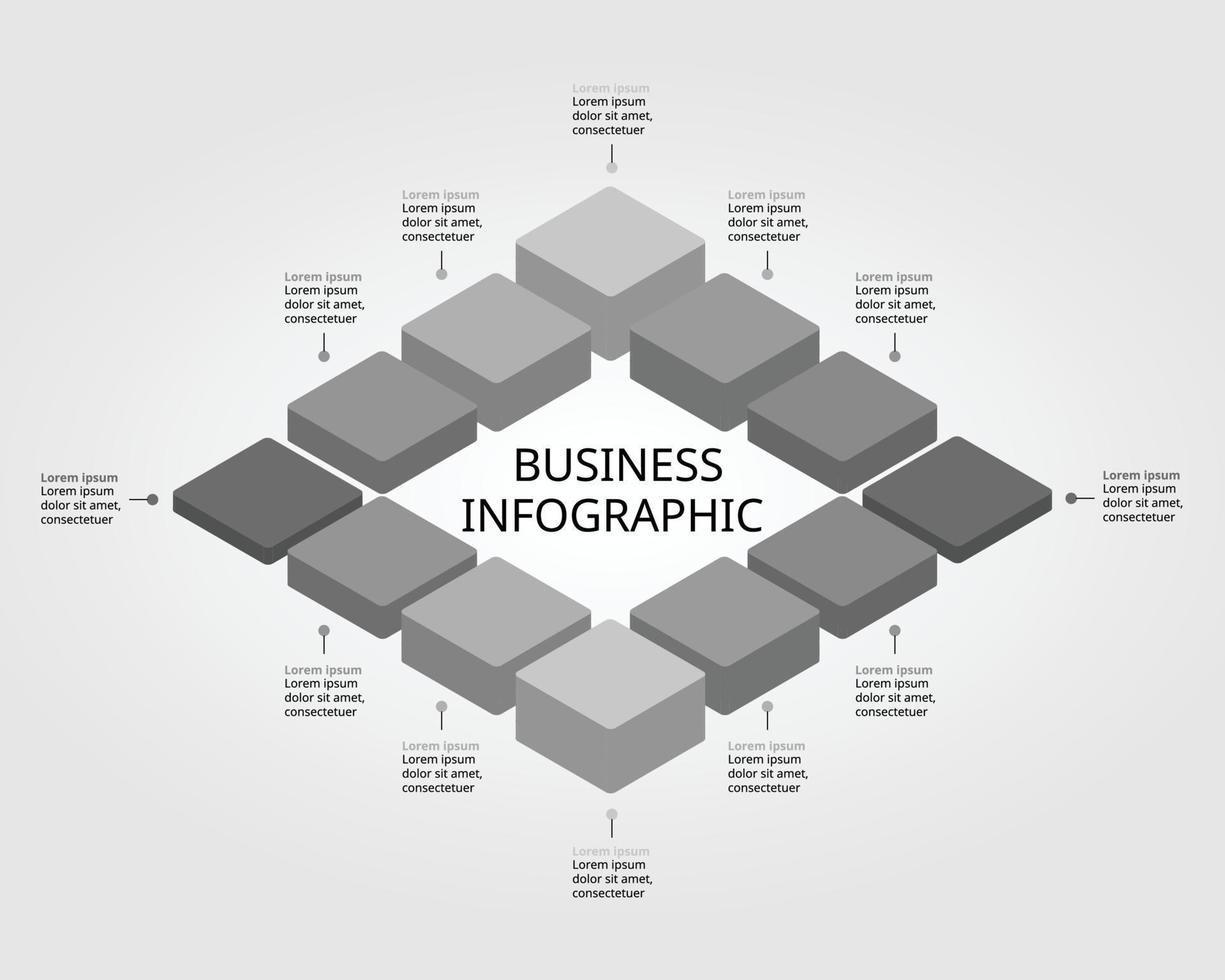 Lorem ipsum
Lorem ipsum dolor sit amet, consectetuer

Lorem ipsum
Lorem ipsum dolor sit amet, consectetuer

Lorem ipsum
Lorem ipsum dolor sit amet, consectetuer

Lorem ipsum
Lorem ipsum dolor sit amet, consectetuer

Lorem ipsum
Lorem ipsum dolor sit amet, consectetuer

Lorem ipsum
Lorem ipsum dolor sit amet, consectetuer

BUSINESS INFOGRAPHIC

Lorem ipsum
Lorem ipsum dolor sit amet, consectetuer

Lorem ipsum
Lorem ipsum dolor sit amet, consectetuer

Lorem ipsum
Lorem ipsum dolor sit amet, consectetuer

Lorem ipsum
Lorem ipsum dolor sit amet, consectetuer

Lorem ipsum
Lorem ipsum dolor sit amet, consectetuer

Lorem ipsum
Lorem ipsum dolor sit amet, consectetuer