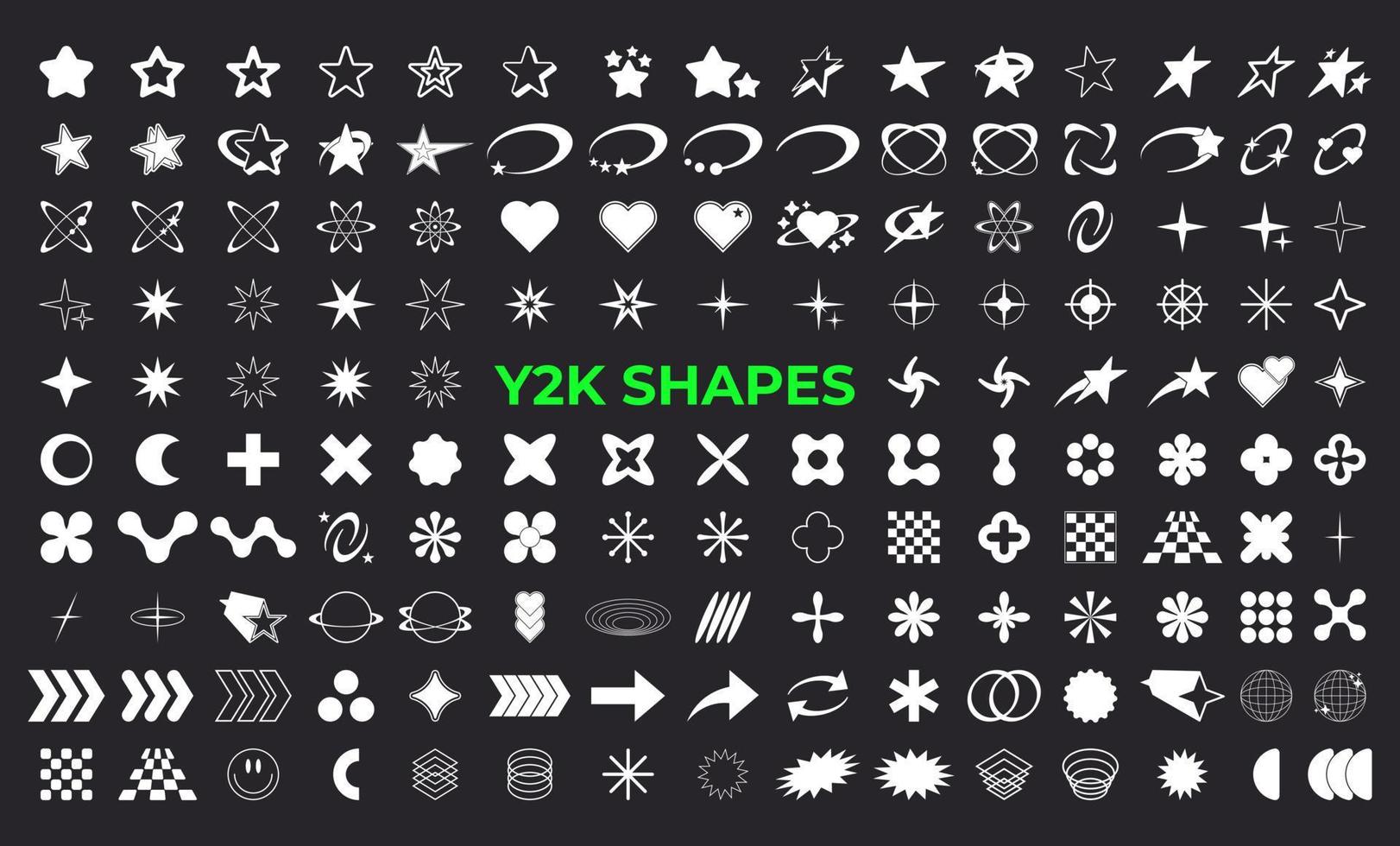 Y2K SHAPES