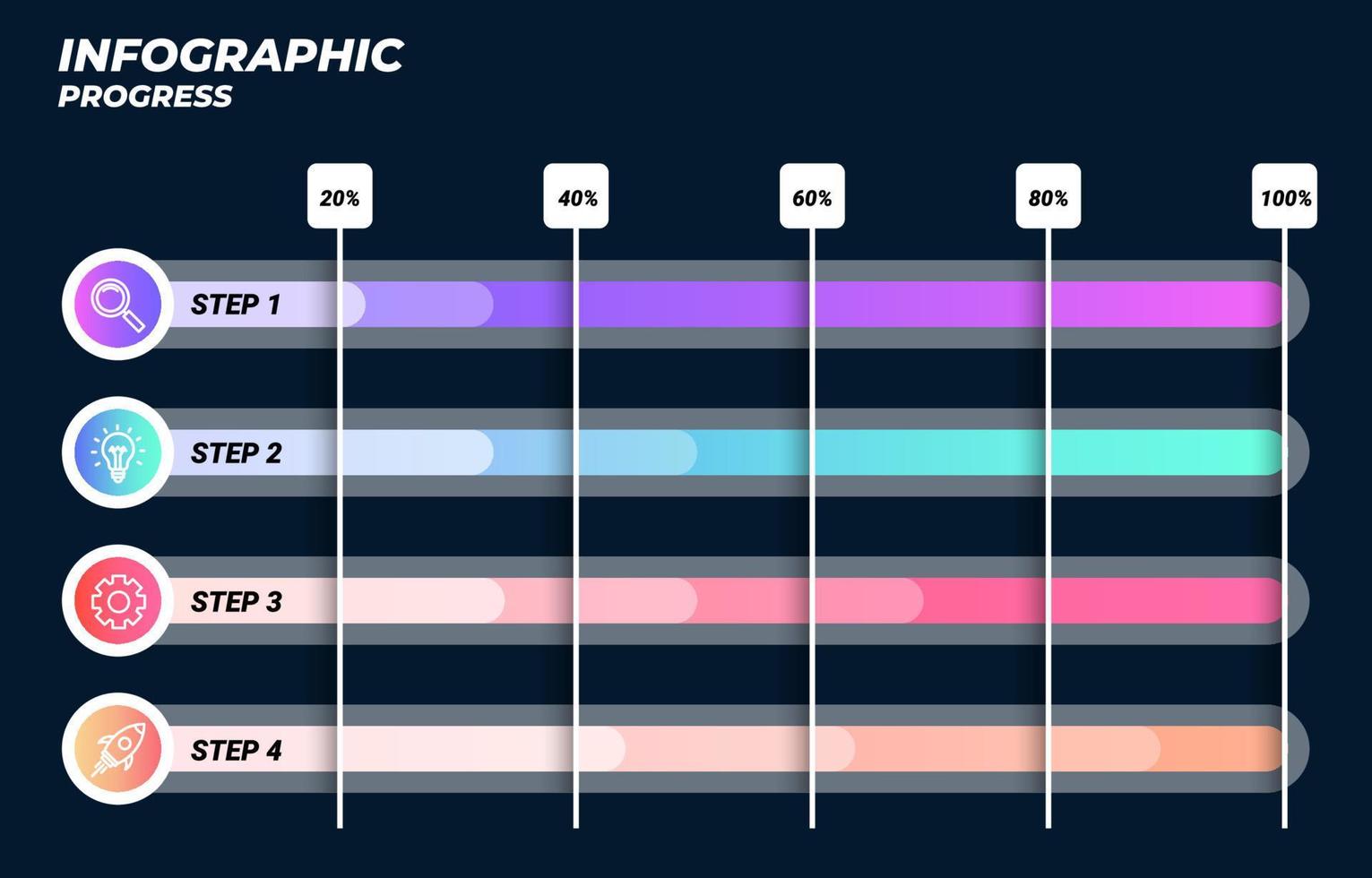 INFOGRAPHIC
PROGRESS

20%
40%
60%
80%
100%

STEP 1
STEP 2
STEP 3
STEP 4