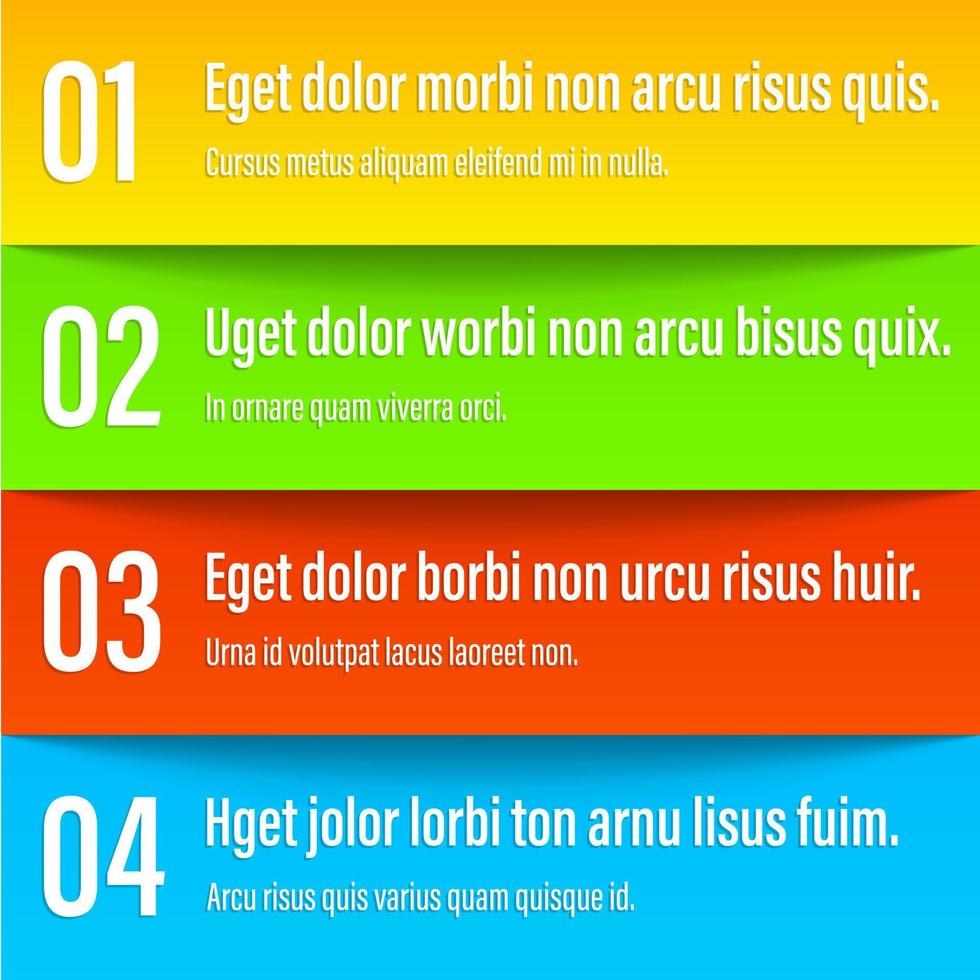 01
Eget dolor morbi non arcu risus quis.
Cursus metus aliquam eleifend mi in nulla.

02
Uget dolor worbi non arcu bisus quix.
In ornare quam viverra orci.

03
Eget dolor borbi non urcu risus huir.
Urna id volutpat lacus laoreet non.

04
Hget jolor lorbi ton arnu lisus fuim.
Arcu risus quis varius quam quisque id.