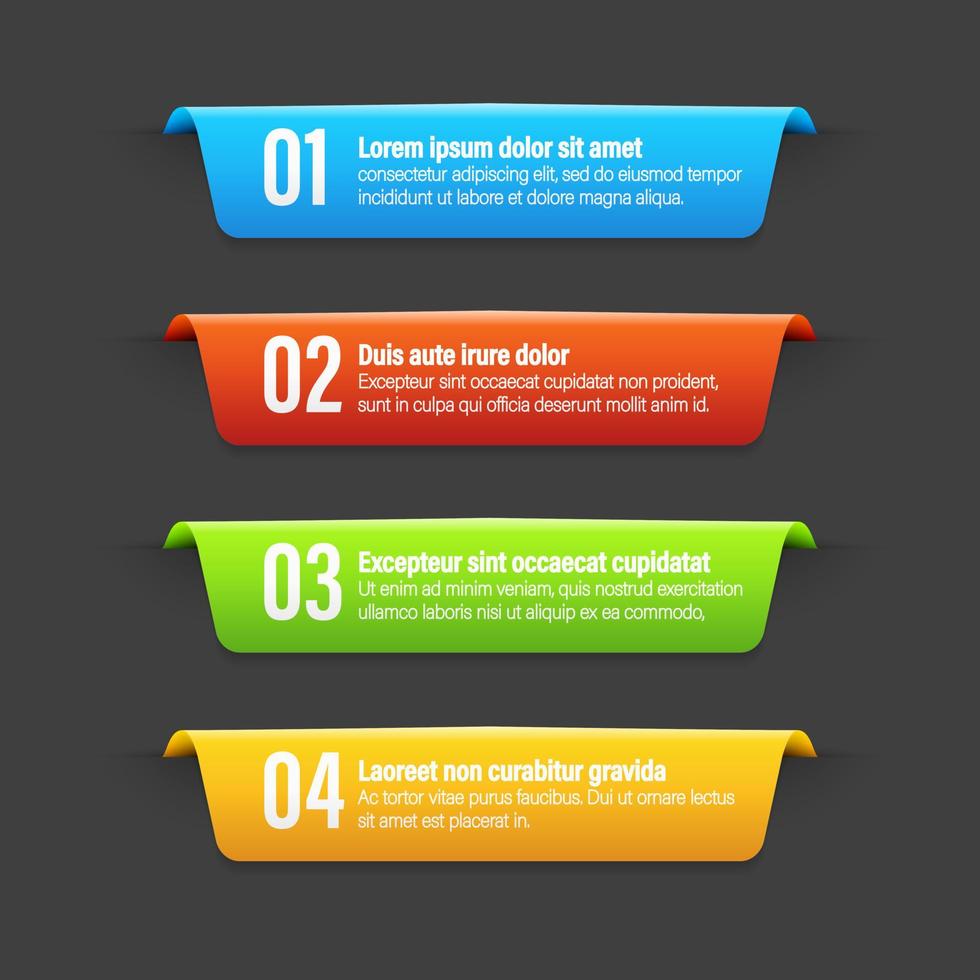 01
Lorem ipsum dolor sit amet
consectetur adipiscing elit, sed do eiusmod tempor incididunt ut labore et dolore magna aliqua.

02
Duis aute irure dolor
Excepteur sint occaecat cupidatat non proident, sunt in culpa qui officia deserunt mollit anim id.

03
Excepteur sint occaecat cupidatat
Ut enim ad minim veniam, quis nostrud exercitation ullamco laboris nisi ut aliquip ex ea commodo,

04
Laoreet non curabitur gravida
Ac tortor vitae purus faucibus. Dui ut ornare lectus sit amet est placerat in.