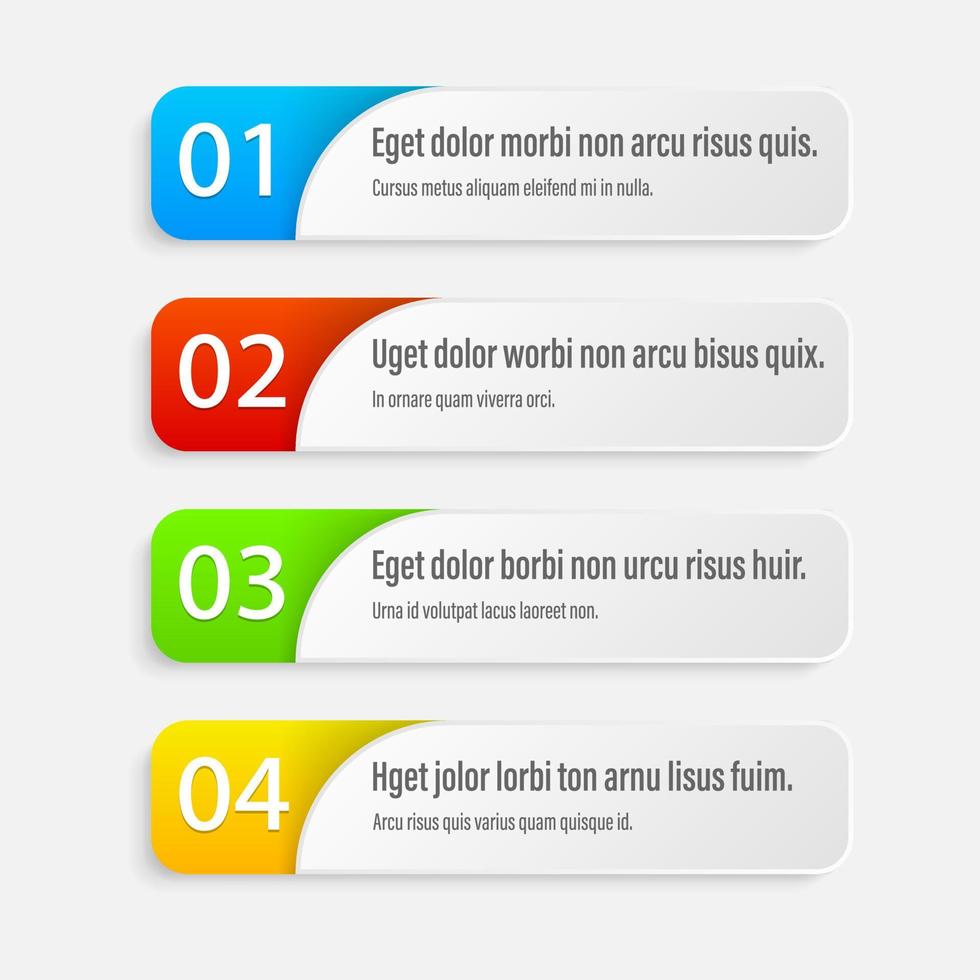 01
Eget dolor morbi non arcu risus quis.
Cursus metus aliquam eleifend mi in nulla.

02
Uget dolor worbi non arcu bisus quix.
In ornare quam viverra orci.

03
Eget dolor borbi non urcu risus huir.
Urna id volutpat lacus laoreet non.

04
Hget jolor lorbi ton arnu lisus fuim.
Arcu risus quis varius quam quisque id.