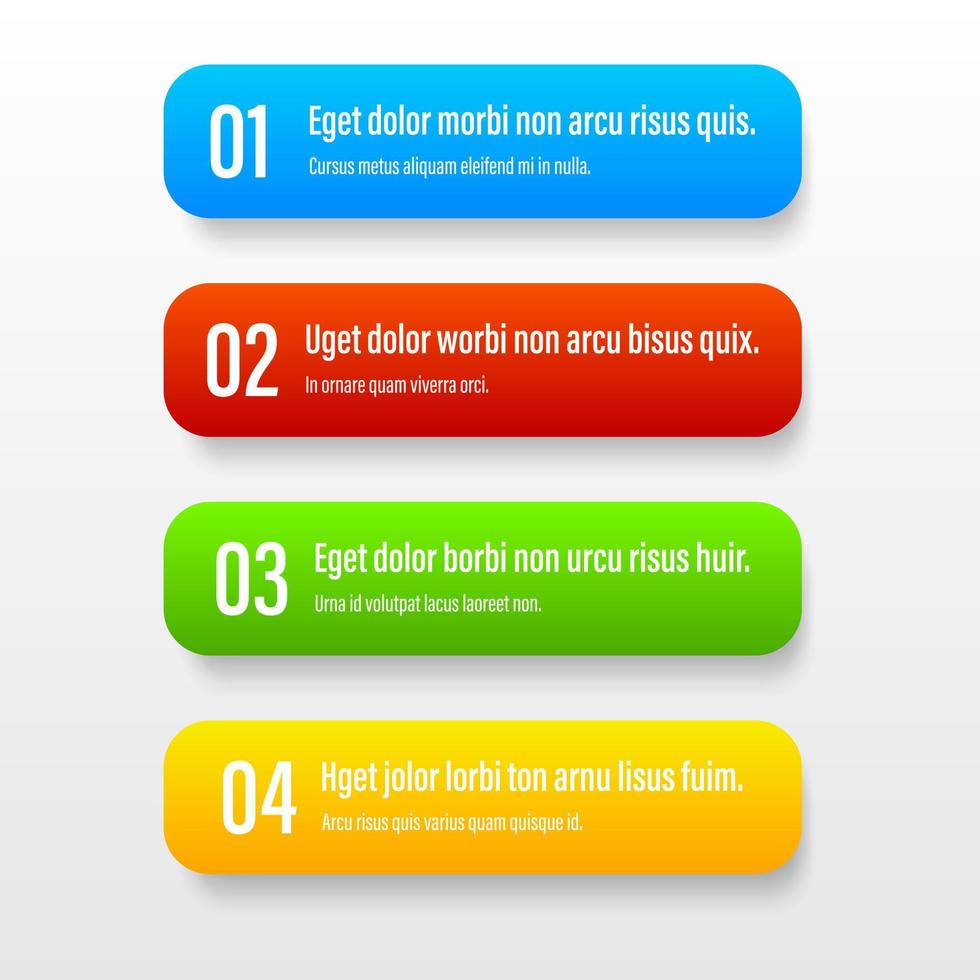 01 Eget dolor morbi non arcu risus quis.
Cursus metus aliquam eleifend mi in nulla.

02 Uget dolor worbi non arcu bisus quix.
In ornare quam viverra orci.

03 Eget dolor borbi non urcu risus huir.
Urna id volutpat lacus laoreet non.

04 Hget jolor lorbi ton arnu lisus fuim.
Arcu risus quis varius quam quisque id.