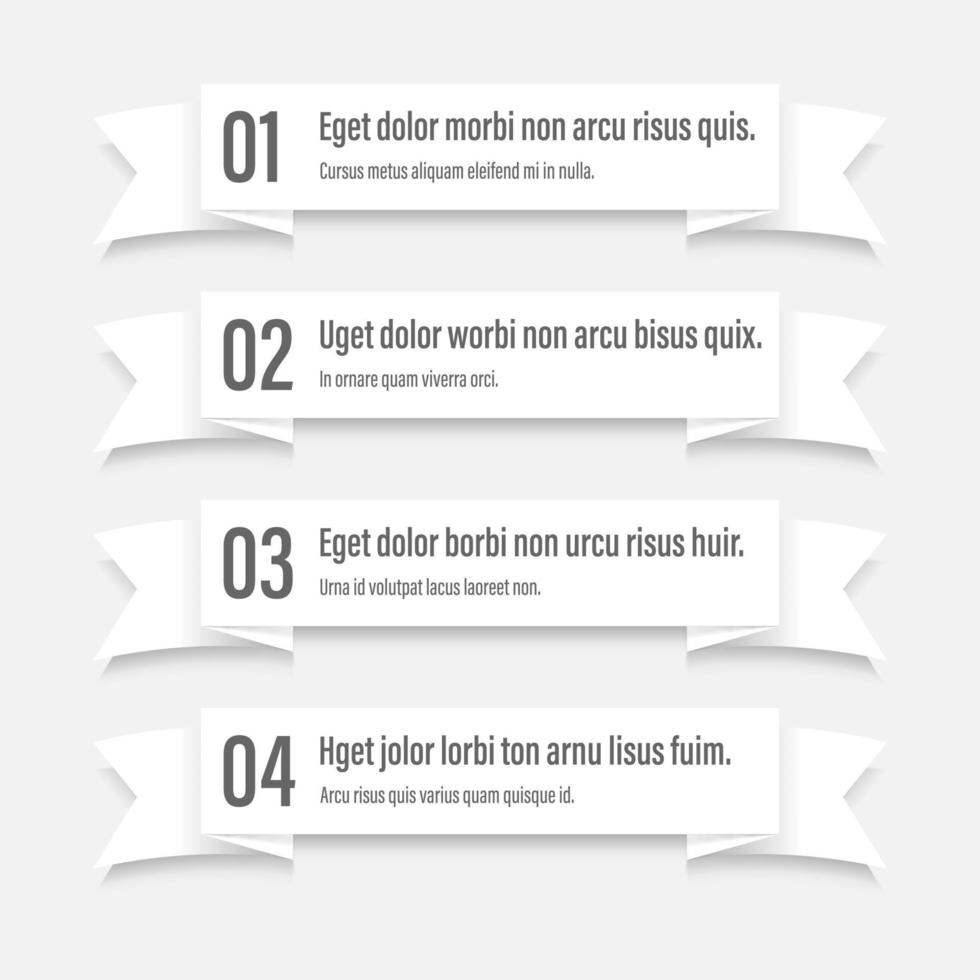 01
Eget dolor morbi non arcu risus quis.
Cursus metus aliquam eleifend mi in nulla.

02
Uget dolor worbi non arcu bisus quix.
In ornare quam viverra orci.

03
Eget dolor borbi non urcu risus huir.
Urna id volutpat lacus laoreet non.

04
Hget jolor lorbi ton arnu lisus fuim.
Arcu risus quis varius quam quisque id.