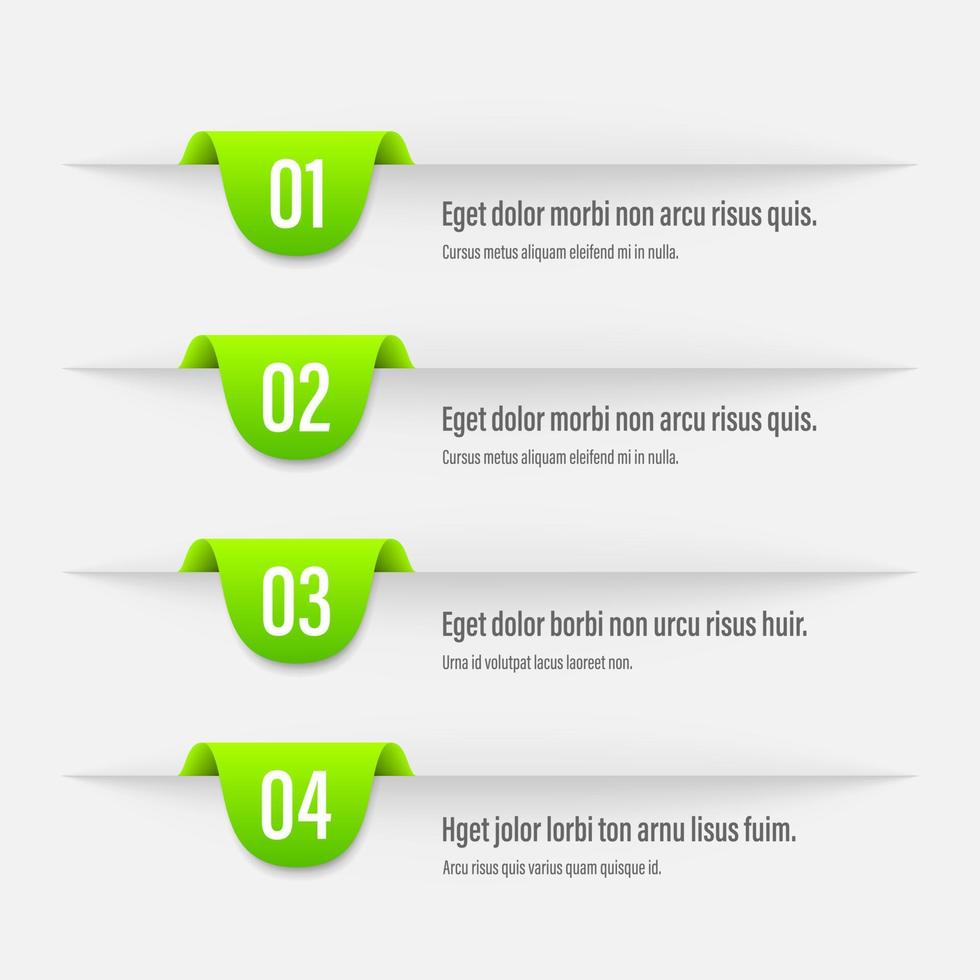 01

Eget dolor morbi non arcu risus quis.

Cursus metus aliquam eleifend mi in nulla.

02

Eget dolor morbi non arcu risus quis.

Cursus metus aliquam eleifend mi in nulla.

03

Eget dolor borbi non urcu risus huir.

Urna id volutpat lacus laoreet non.

04

Hget jolor lorbi ton arnu lisus fuim.

Arcu risus quis varius quam quisque id.