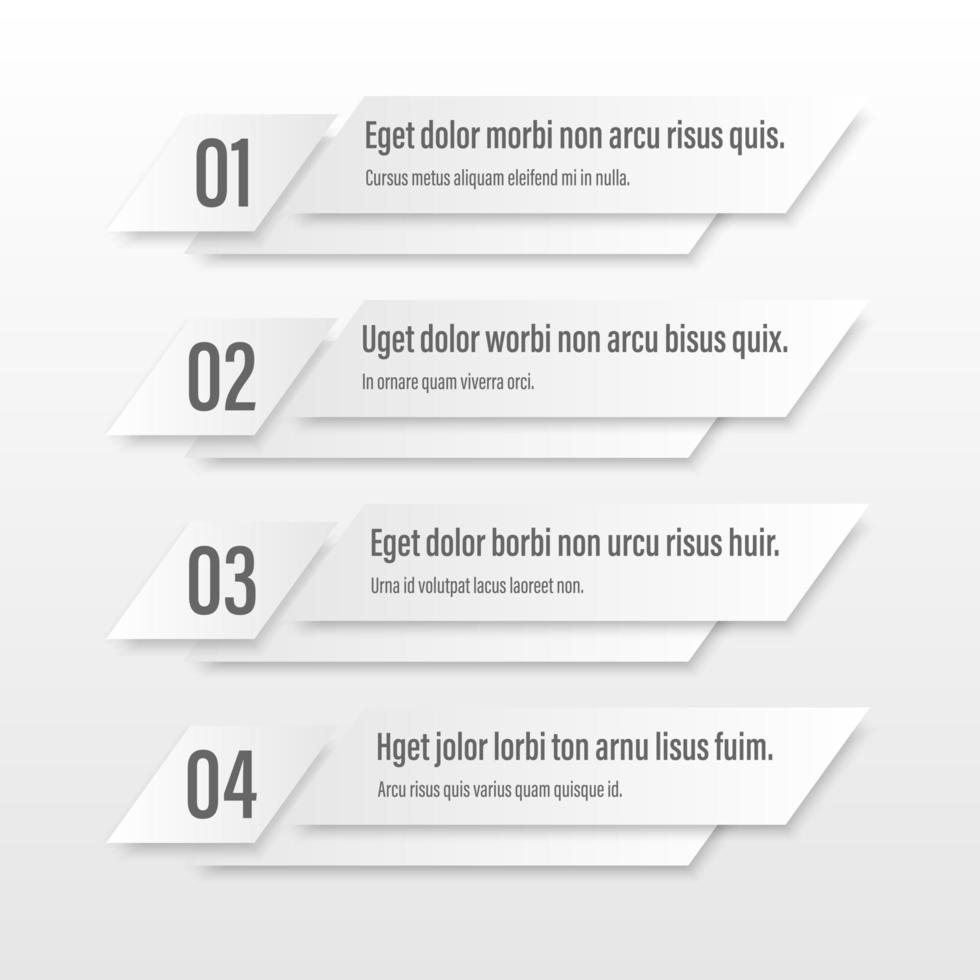 01

Eget dolor morbi non arcu risus quis.

Cursus metus aliquam eleifend mi in nulla.

02

Uget dolor worbi non arcu bisus quix.

In ornare quam viverra orci.

03

Eget dolor borbi non urcu risus huir.

Urna id volutpat lacus laoreet non.

04

Hget jolor lorbi ton arnu lisus fuim.

Arcu risus quis varius quam quisque id.