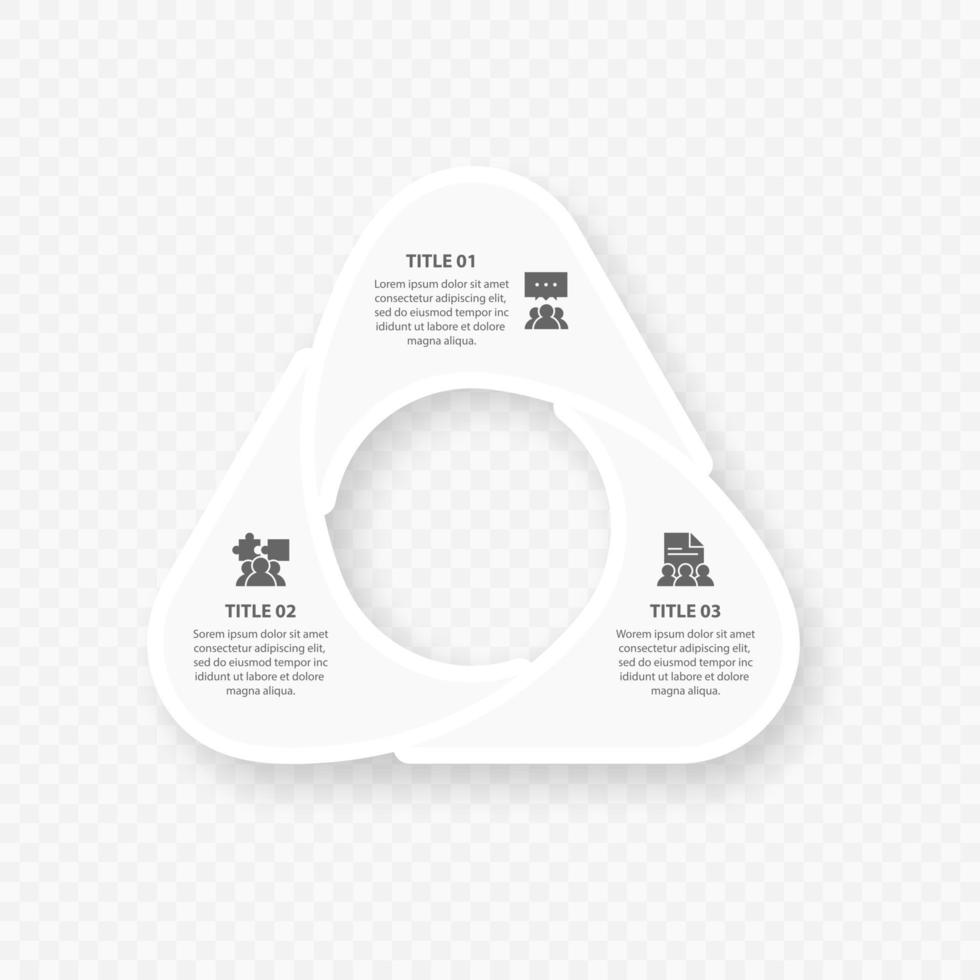 TITLE 01

Lorem ipsum dolor sit amet consectetur adipiscing elit, sed do eiusmod tempor inc ididunt ut labore et dolore magna aliqua.

TITLE 02

Sorem ipsum dolor sit amet consectetur adipiscing elit, sed do eiusmod tempor inc ididunt ut labore et dolore magna aliqua.

TITLE 03

Worem ipsum dolor sit amet consectetur adipiscing elit, sed do eiusmod tempor inc ididunt ut labore et dolore magna aliqua.