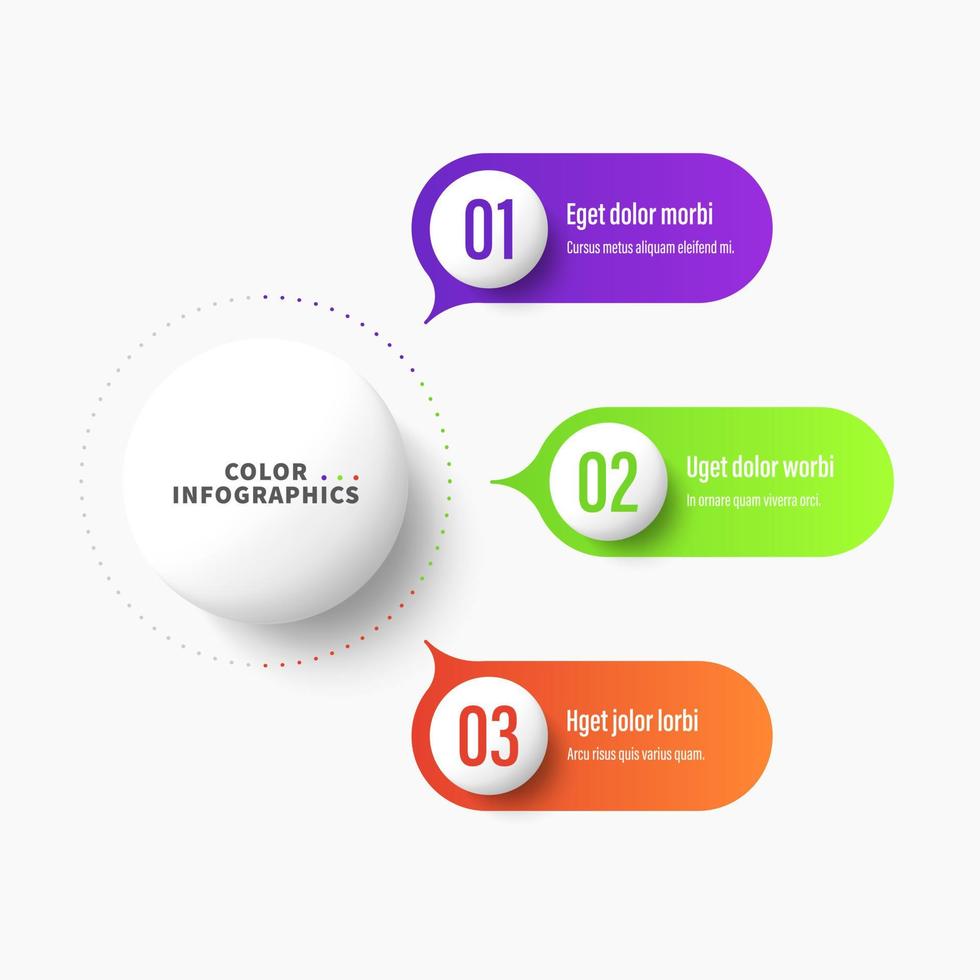 COLOR
INFOGRAPHICS

01
Eget dolor morbi
Cursus metus aliquam eleifend mi.

02
Uget dolor worbi
In ornare quam viverra orci.

03
Hget jolor lorbi
Arcu risus quis varius quam.