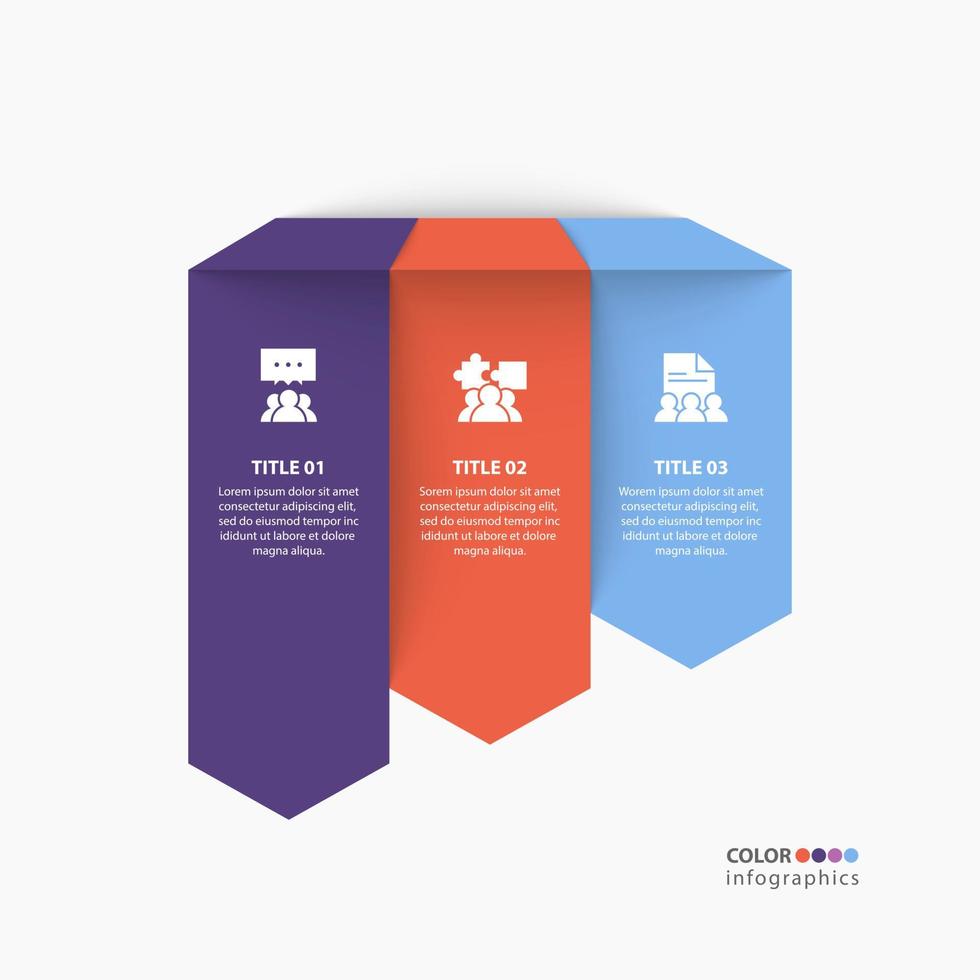 TITLE 01

Lorem ipsum dolor sit amet consectetur adipiscing elit, sed do eiusmod tempor inc ididunt ut labore et dolore magna aliqua.

TITLE 02

Sorem ipsum dolor sit amet consectetur adipiscing elit, sed do eiusmod tempor inc ididunt ut labore et dolore magna aliqua.

TITLE 03

Worem ipsum dolor sit amet consectetur adipiscing elit, sed do eiusmod tempor inc ididunt ut labore et dolore magna aliqua.

COLOR
infographics