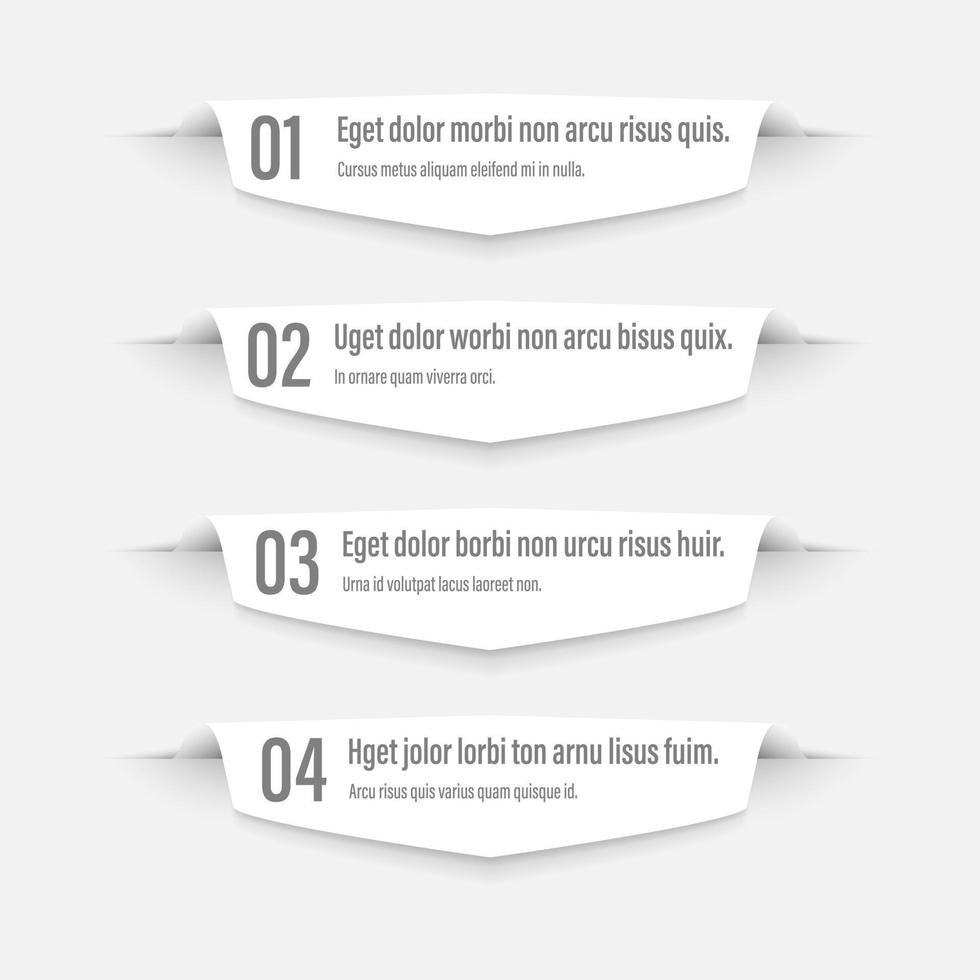 01 Eget dolor morbi non arcu risus quis.
Cursus metus aliquam eleifend mi in nulla.

02 Uget dolor worbi non arcu bisus quix.
In ornare quam viverra orci.

03 Eget dolor borbi non urcu risus huir.
Urna id volutpat lacus laoreet non.

04 Hget jolor lorbi ton arnu lisus fuim.
Arcu risus quis varius quam quisque id.