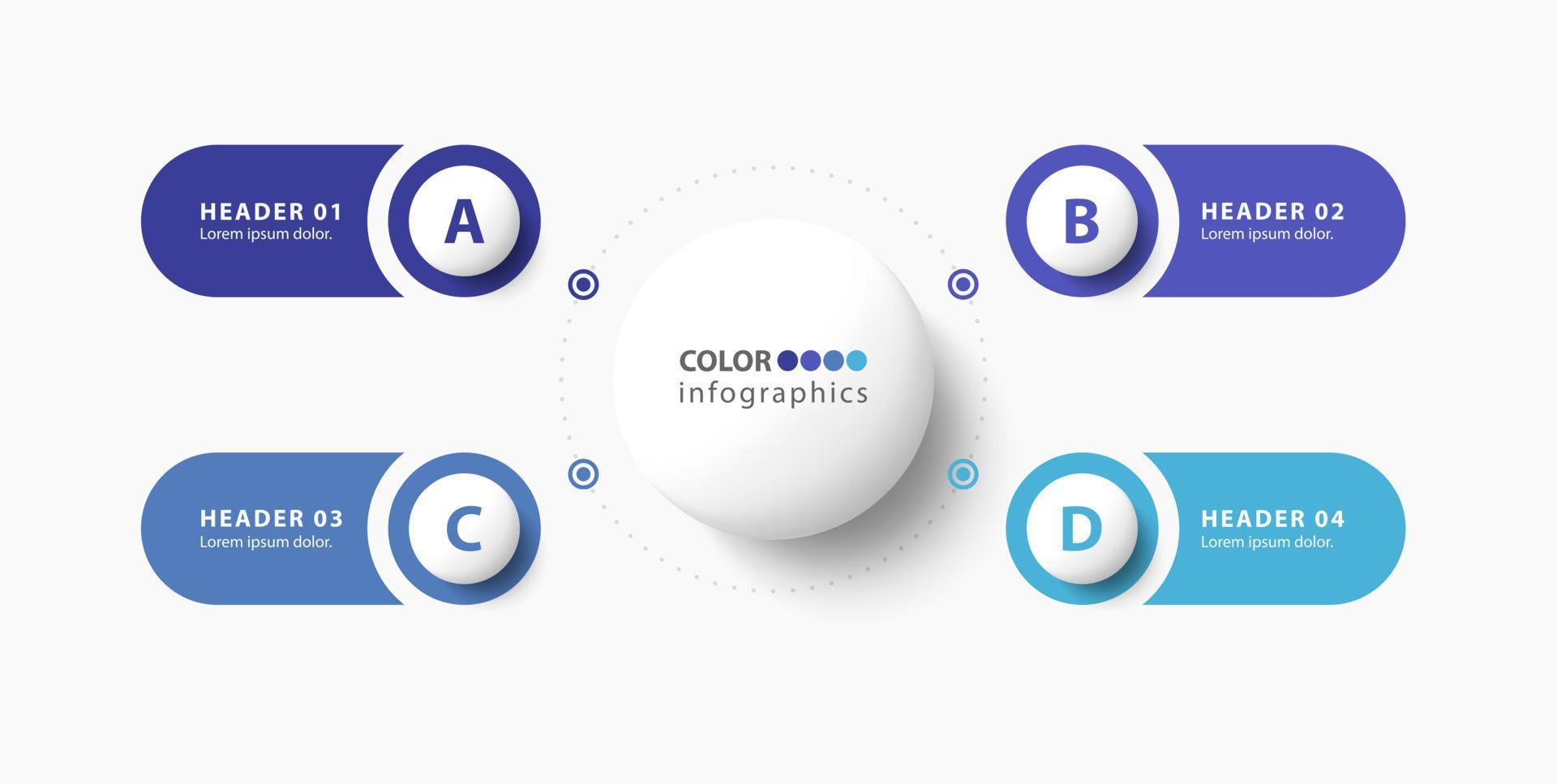 HEADER 01
Lorem ipsum dolor.

A

B

HEADER 02
Lorem ipsum dolor.

COLOR
infographics

HEADER 03
Lorem ipsum dolor.

C

D

HEADER 04
Lorem ipsum dolor.