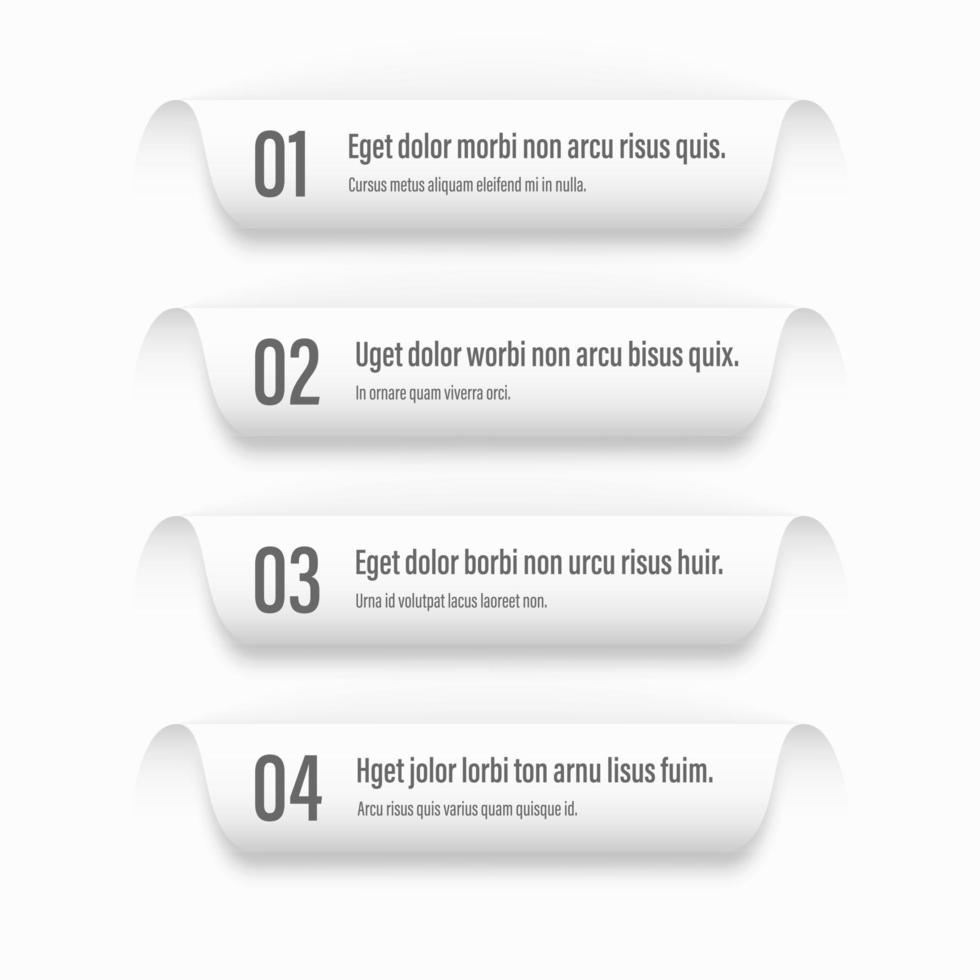 01
Eget dolor morbi non arcu risus quis.
Cursus metus aliquam eleifend mi in nulla.

02
Uget dolor worbi non arcu bisus quix.
In ornare quam viverra orci.

03
Eget dolor borbi non urcu risus huir.
Urna id volutpat lacus laoreet non.

04
Hget jolor lorbi ton arnu lisus fuim.
Arcu risus quis varius quam quisque id.