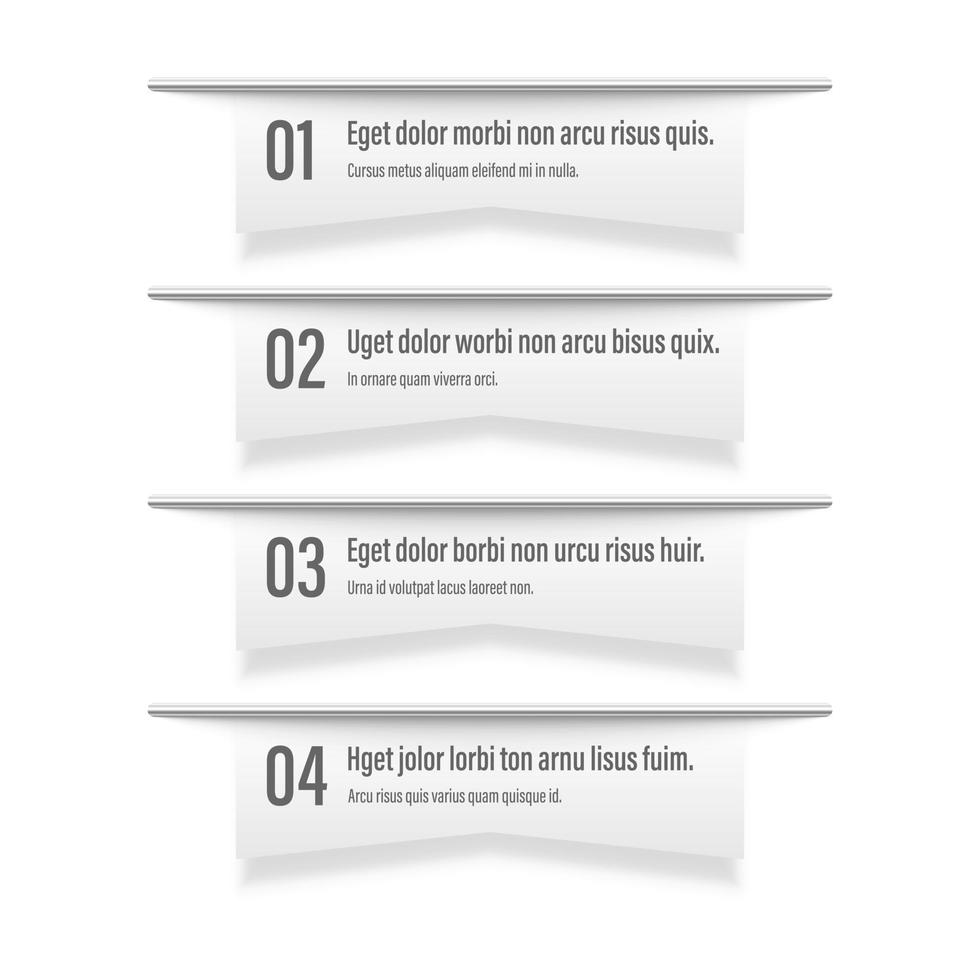 01 Eget dolor morbi non arcu risus quis.
Cursus metus aliquam eleifend mi in nulla.

02 Uget dolor worbi non arcu bisus quix.
In ornare quam viverra orci.

03 Eget dolor borbi non urcu risus huir.
Urna id volutpat lacus laoreet non.

04 Hget jolor lorbi ton arnu lisus fuim.
Arcu risus quis varius quam quisque id.