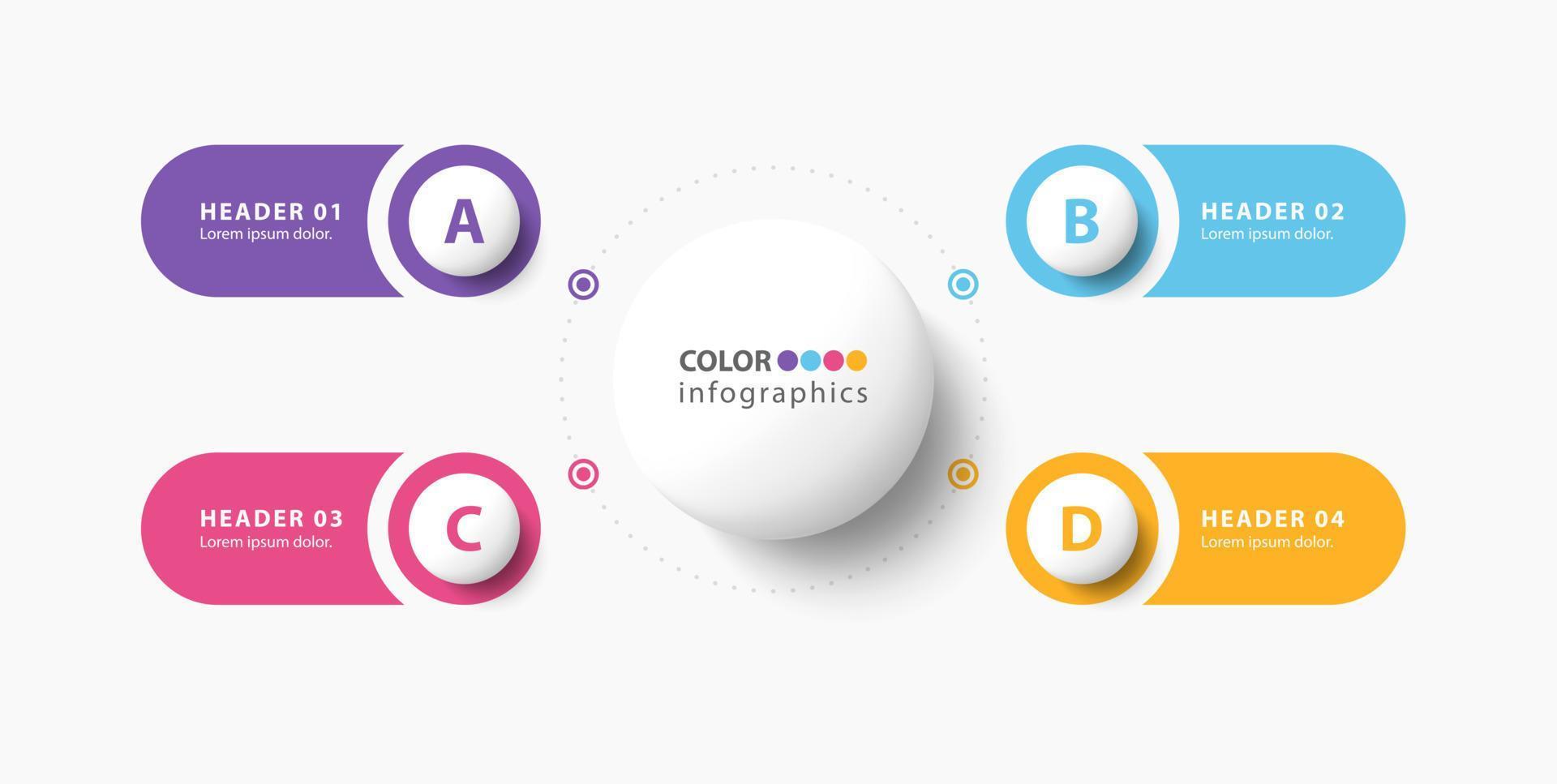 HEADER 01
Lorem ipsum dolor.

A

B

HEADER 02
Lorem ipsum dolor.

COLOR
infographics

HEADER 03
Lorem ipsum dolor.

C

D

HEADER 04
Lorem ipsum dolor.