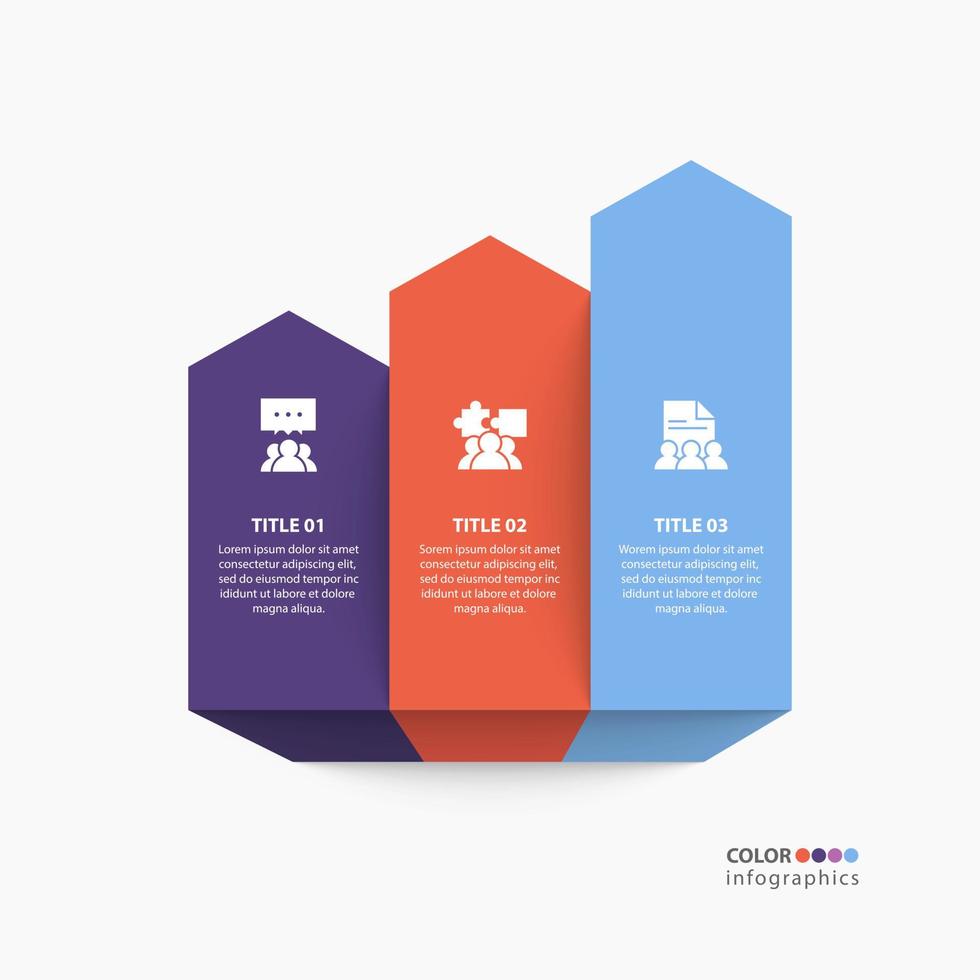 TITLE 01
Lorem ipsum dolor sit amet consectetur adipiscing elit, sed do eiusmod tempor inc ididunt ut labore et dolore magna aliqua.

TITLE 02
Sorem ipsum dolor sit amet consectetur adipiscing elit, sed do eiusmod tempor inc ididunt ut labore et dolore magna aliqua.

TITLE 03
Worem ipsum dolor sit amet consectetur adipiscing elit, sed do eiusmod tempor inc ididunt ut labore et dolore magna aliqua.

COLOR
infographics