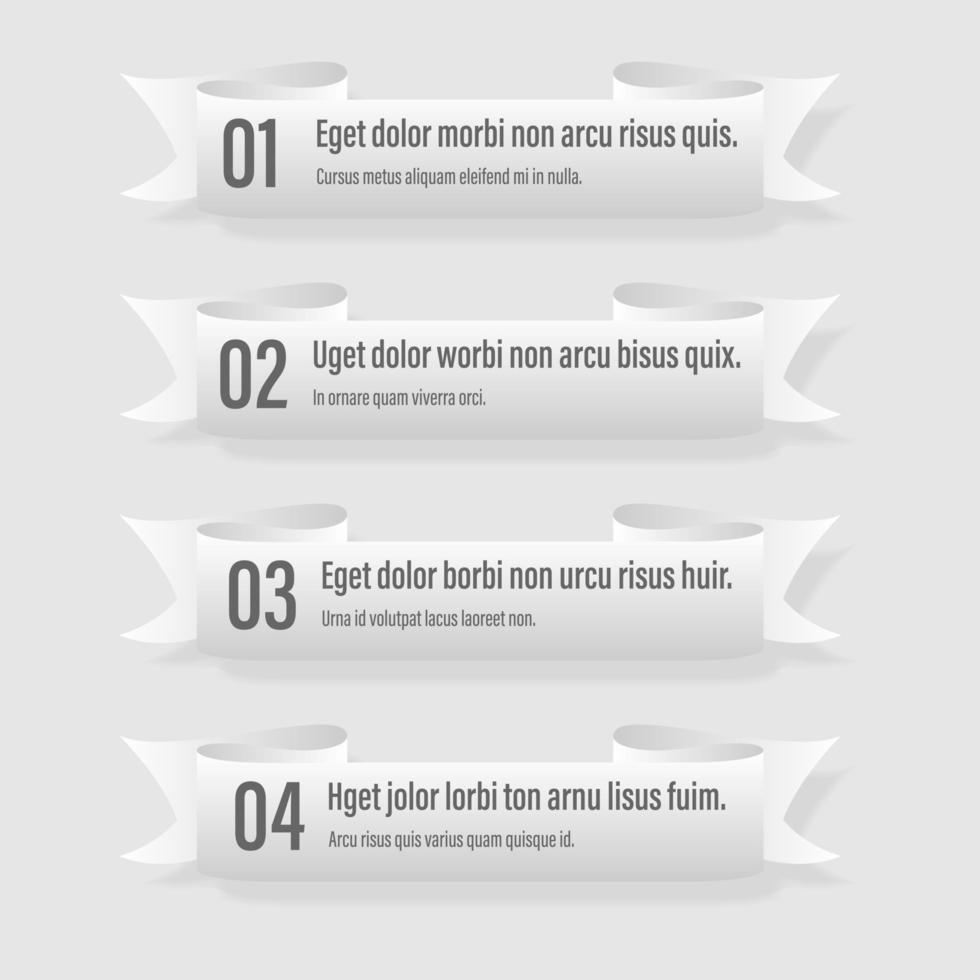 01 Eget dolor morbi non arcu risus quis.
Cursus metus aliquam eleifend mi in nulla.

02 Uget dolor worbi non arcu bisus quix.
In ornare quam viverra orci.

03 Eget dolor borbi non urcu risus huir.
Urna id volutpat lacus laoreet non.

04 Hget jolor lorbi ton arnu lisus fuim.
Arcu risus quis varius quam quisque id.